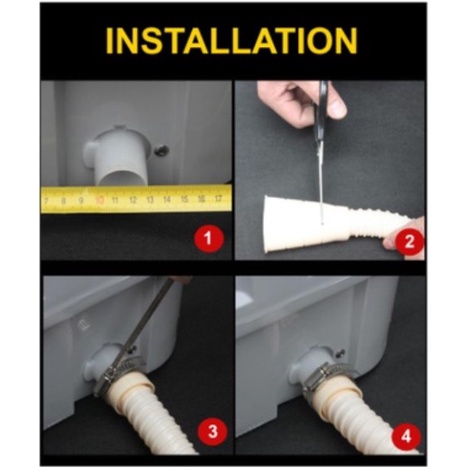 INSTALLATION

7 8 9 10 11 12 13 14 15 16 17

1

2

3

4