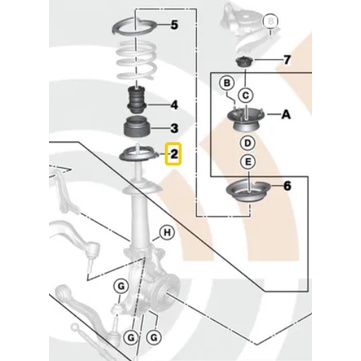 5
B
7
B
C
A
4
3
D
2
E
6
H
G
G
G