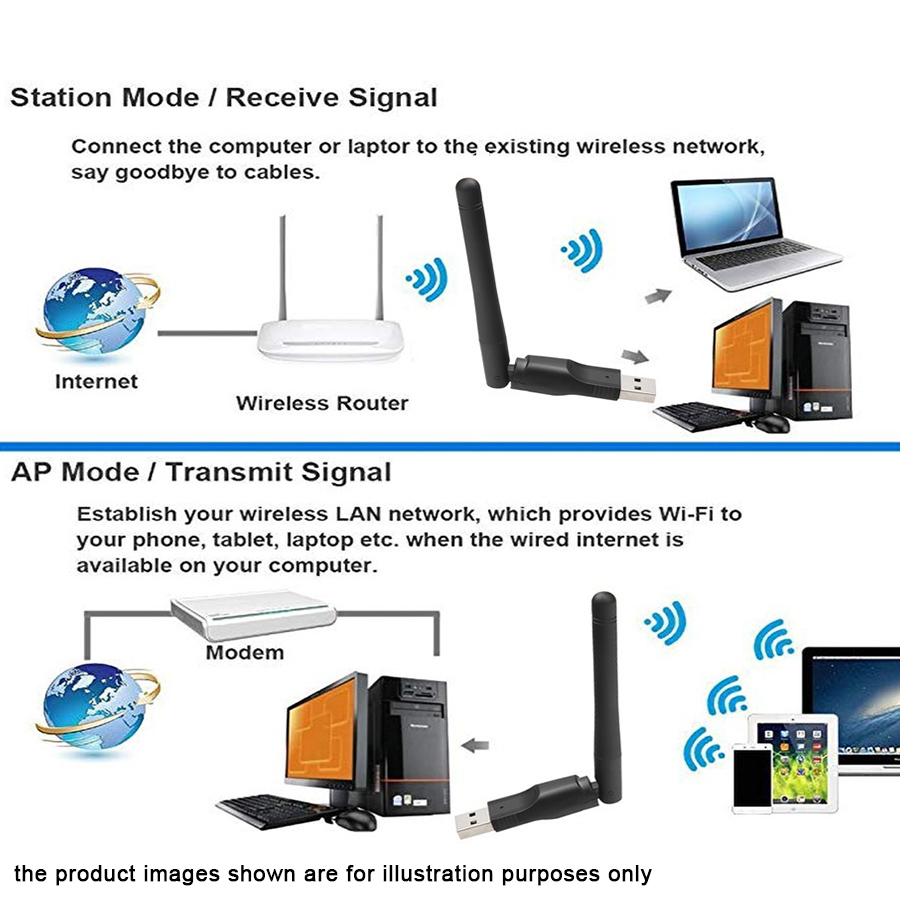 Station Mode / Receive Signal

Connect the computer or laptor to the existing wireless network, say goodbye to cables.

Internet

Wireless Router

AP Mode / Transmit Signal

Establish your wireless LAN network, which provides Wi-Fi to your phone, tablet, laptop etc. when the wired internet is available on your computer.

Modem

the product images shown are for illustration purposes only