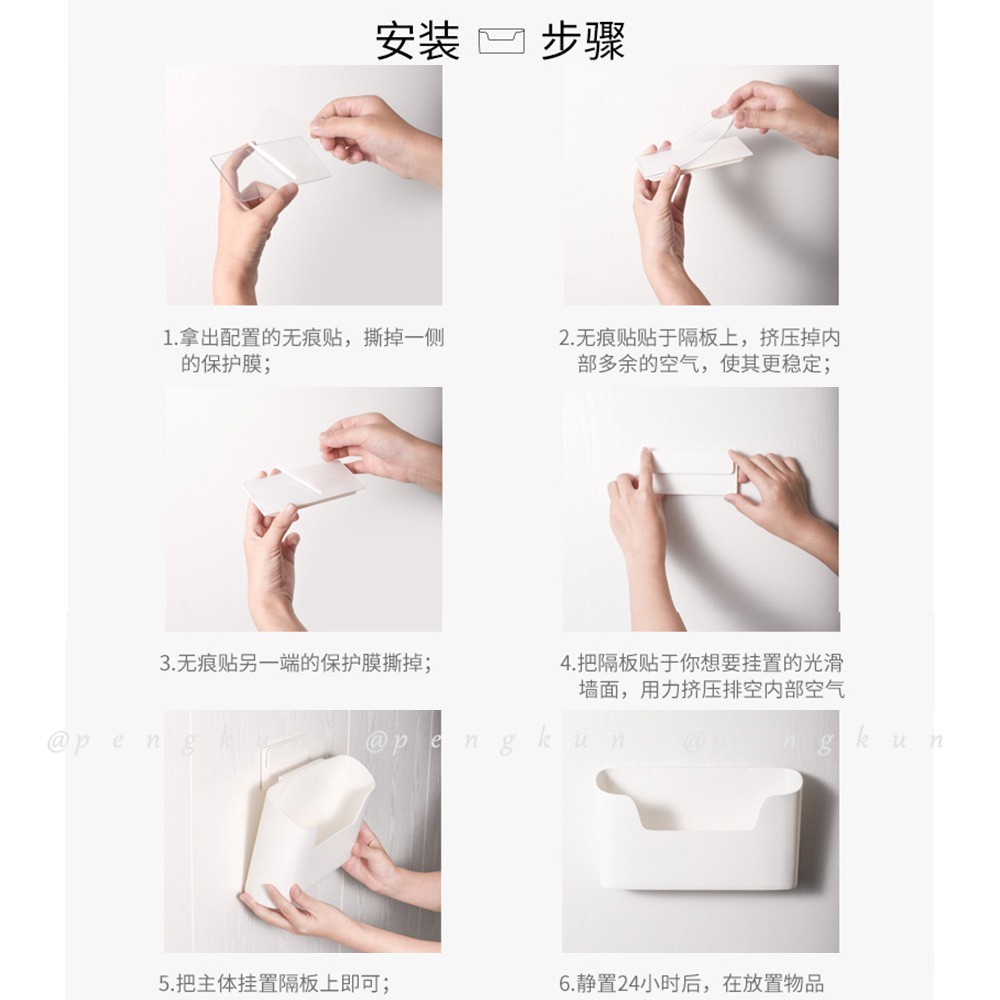 安装 步骤

1.拿出配置的无痕贴，撕掉一侧的保护膜；

2.无痕贴贴于隔板上，挤压掉内部多余的空气，使其更稳定；

3.无痕贴另一端的保护膜撕掉；

4.把隔板贴于你想要挂置的光滑墙面，用力挤压排空内部空气

@pengkun @pengkun @pengkun

5.把主体挂置隔板上即可；

6.静置24小时后，在放置物品