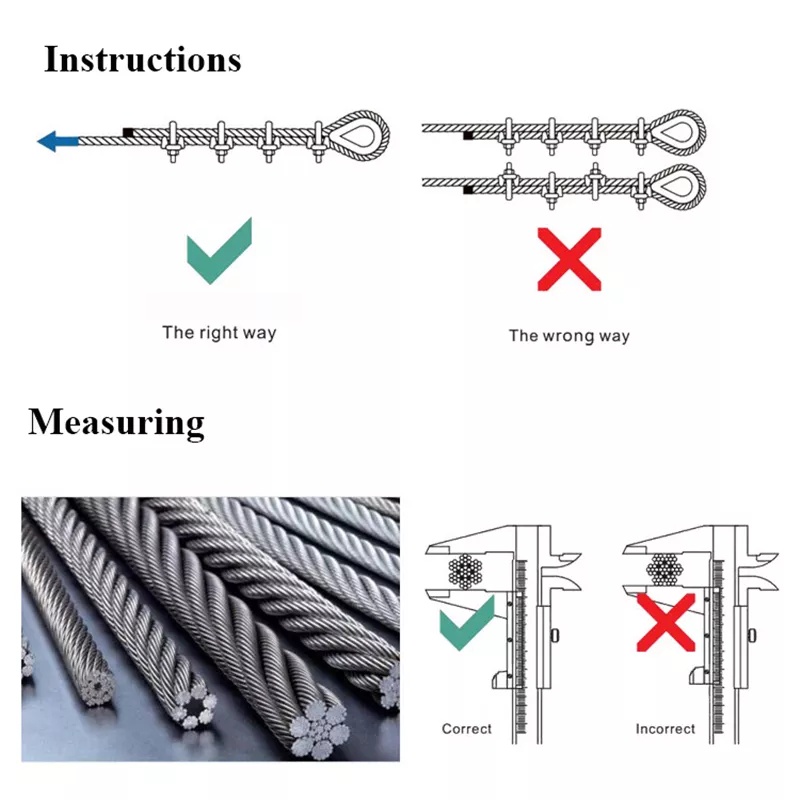 Instructions

The right way

The wrong way

Measuring

Correct

Incorrect