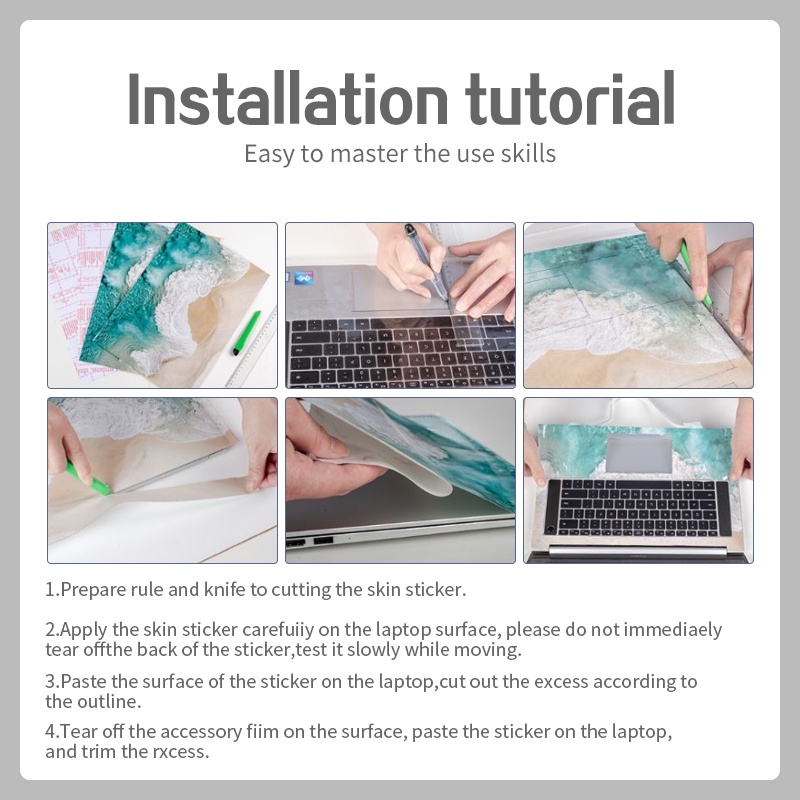 Installation tutorial

Easy to master the use skills

1.Prepare rule and knife to cutting the skin sticker.

2.Apply the skin sticker carefuiiy on the laptop surface, please do not immediaely tear offthe back of the sticker,test it slowly while moving.

3.Paste the surface of the sticker on the laptop,cut out the excess according to the outline.

4.Tear off the accessory fiim on the surface, paste the sticker on the laptop, and trim the rxcess.