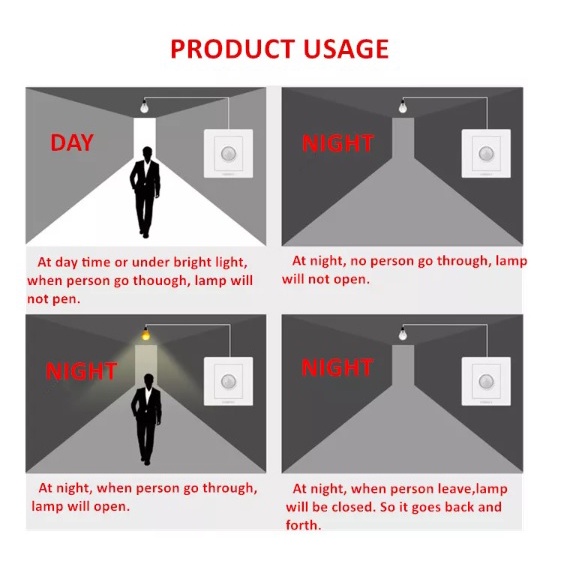 PRODUCT USAGE

DAY

At day time or under bright light, when person go thouogh, lamp will not pen.

NIGHT

At night, no person go through, lamp will not open.

NIGHT

At night, when person go through, lamp will open.

NIGHT

At night, when person leave,lamp will be closed. So it goes back and forth.