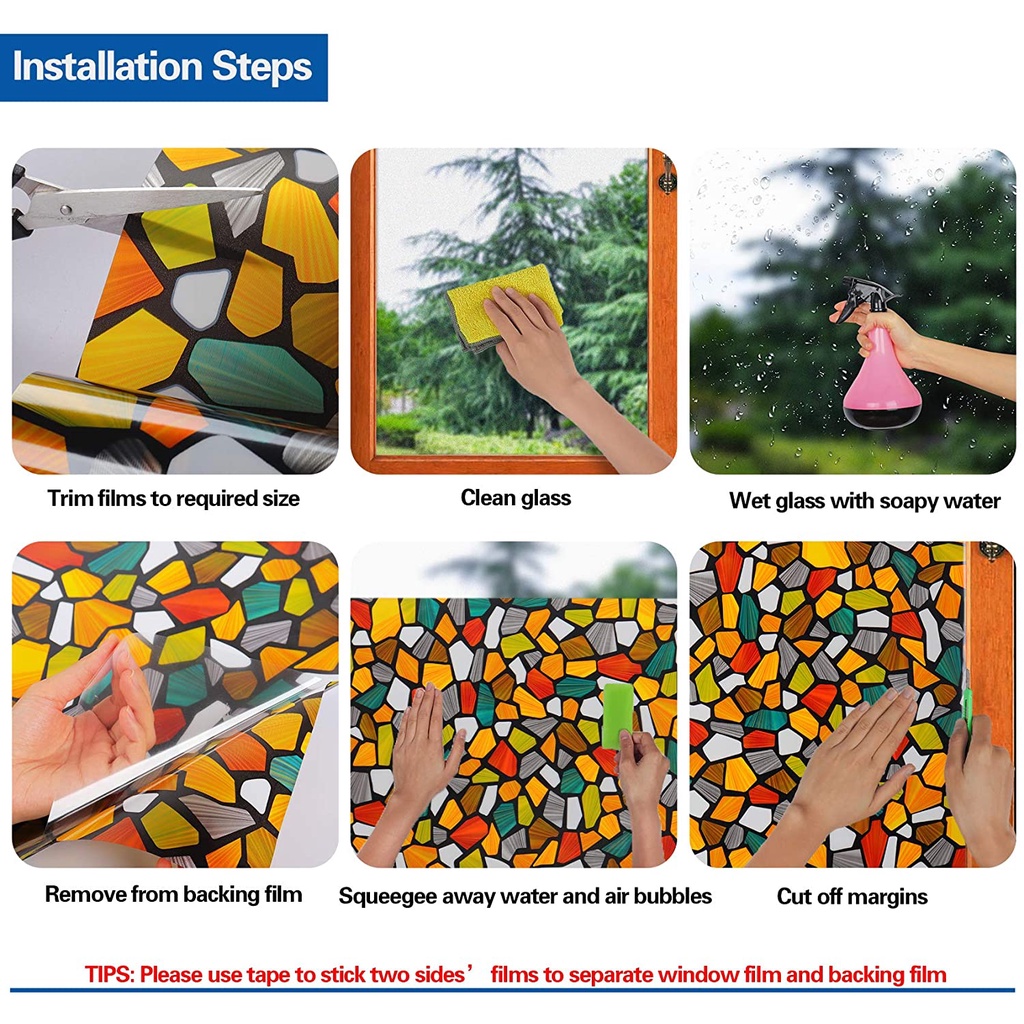 Installation Steps

Trim films to required size

Clean glass

Wet glass with soapy water

Remove from backing film

Squeegee away water and air bubbles

Cut off margins

TIPS: Please use tape to stick two sides’ films to separate window film and backing film