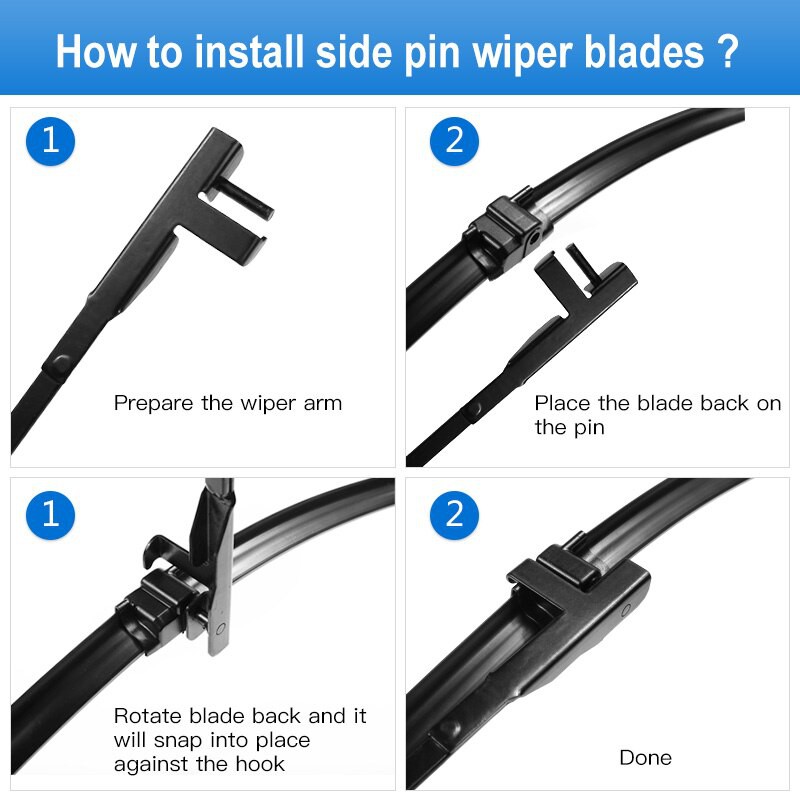 How to install side pin wiper blades ?

1

Prepare the wiper arm

2

Place the blade back on the pin

1

Rotate blade back and it will snap into place against the hook

2

Done