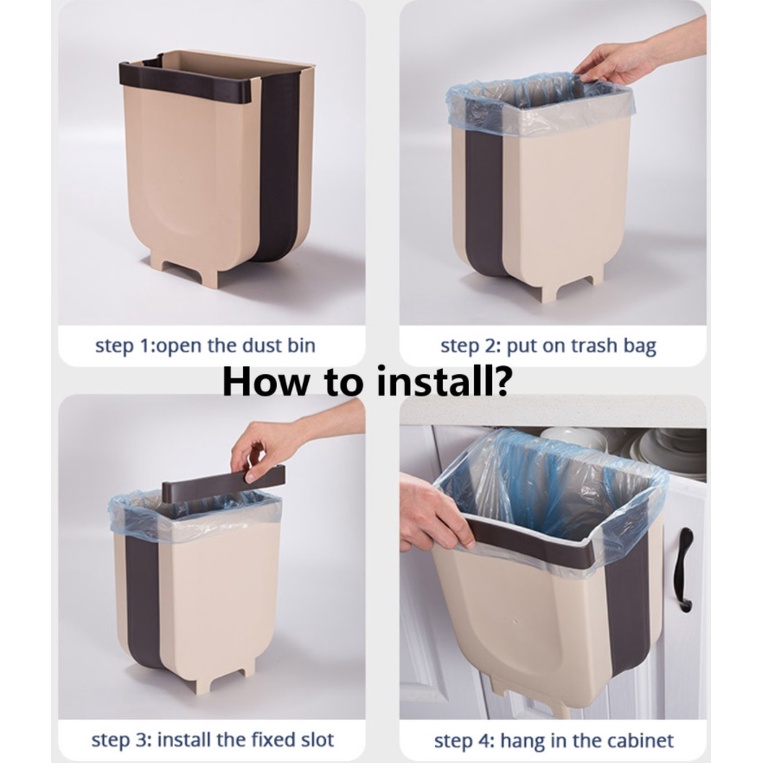 step 1:open the dust bin

step 2: put on trash bag

How to install?

step 3: install the fixed slot

step 4: hang in the cabinet