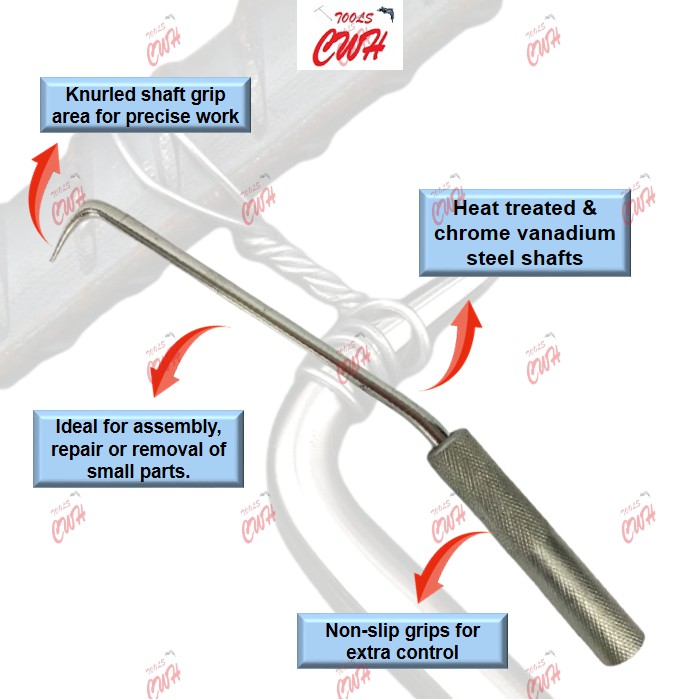 TOOLS CWH

Knurled shaft grip area for precise work

Heat treated & chrome vanadium steel shafts

Ideal for assembly, repair or removal of small parts.

Non-slip grips for extra control