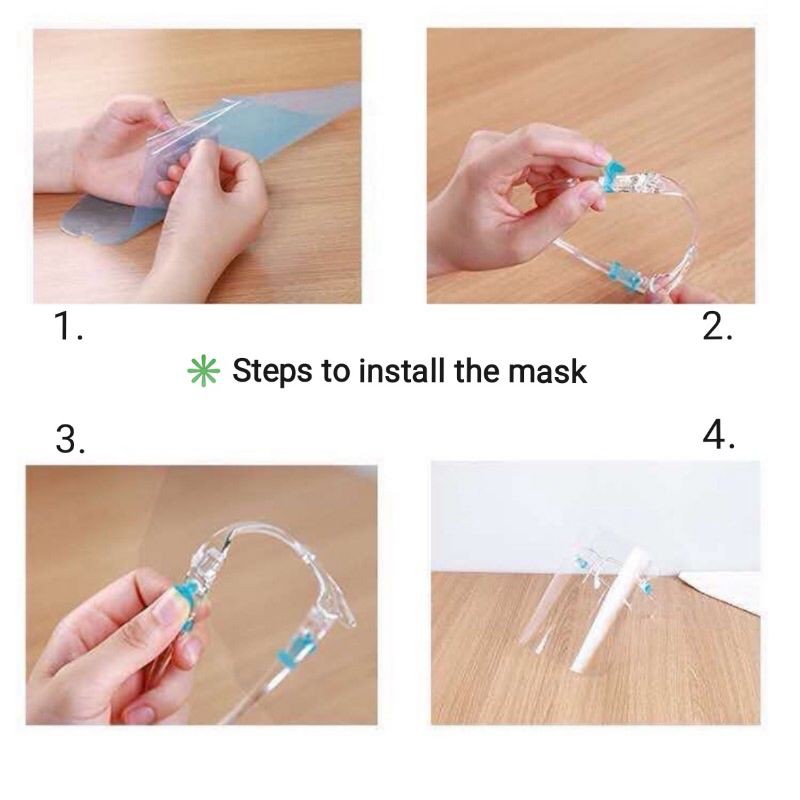 1.

2.

✳ Steps to install the mask

3.

4.