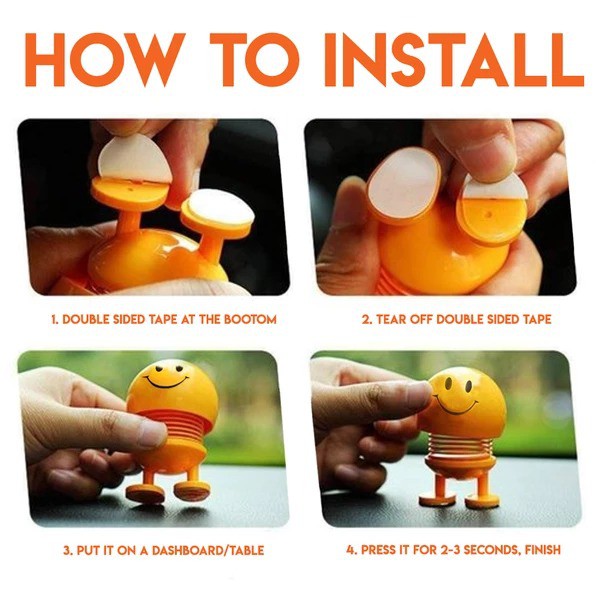 HOW TO INSTALL

1. DOUBLE SIDED TAPE AT THE BOOTOM

2. TEAR OFF DOUBLE SIDED TAPE

3. PUT IT ON A DASHBOARD/TABLE

4. PRESS IT FOR 2-3 SECONDS, FINISH