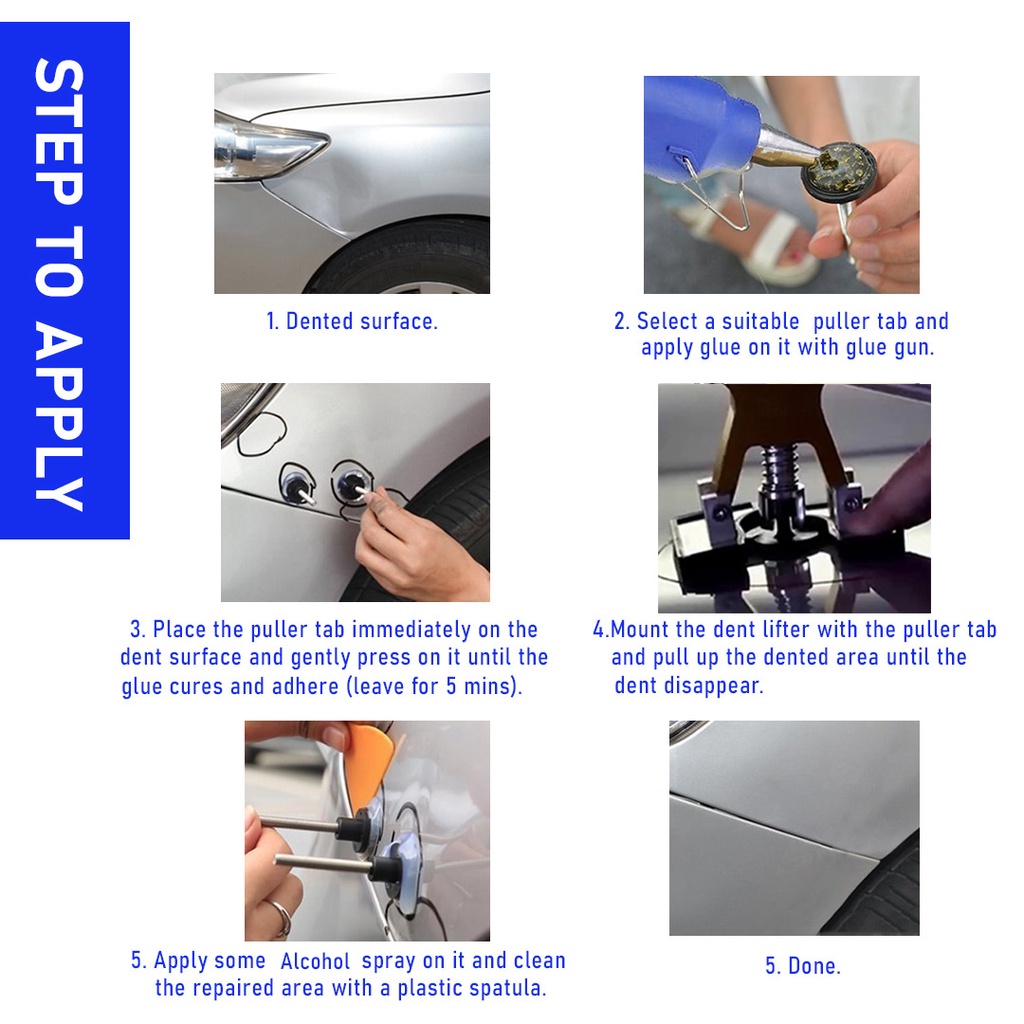 STEP TO APPLY

1. Dented surface.

2. Select a suitable puller tab and apply glue on it with glue gun.

3. Place the puller tab immediately on the dent surface and gently press on it until the glue cures and adhere (leave for 5 mins).

4.Mount the dent lifter with the puller tab and pull up the dented area until the dent disappear.

5. Apply some Alcohol spray on it and clean the repaired area with a plastic spatula.

5. Done.