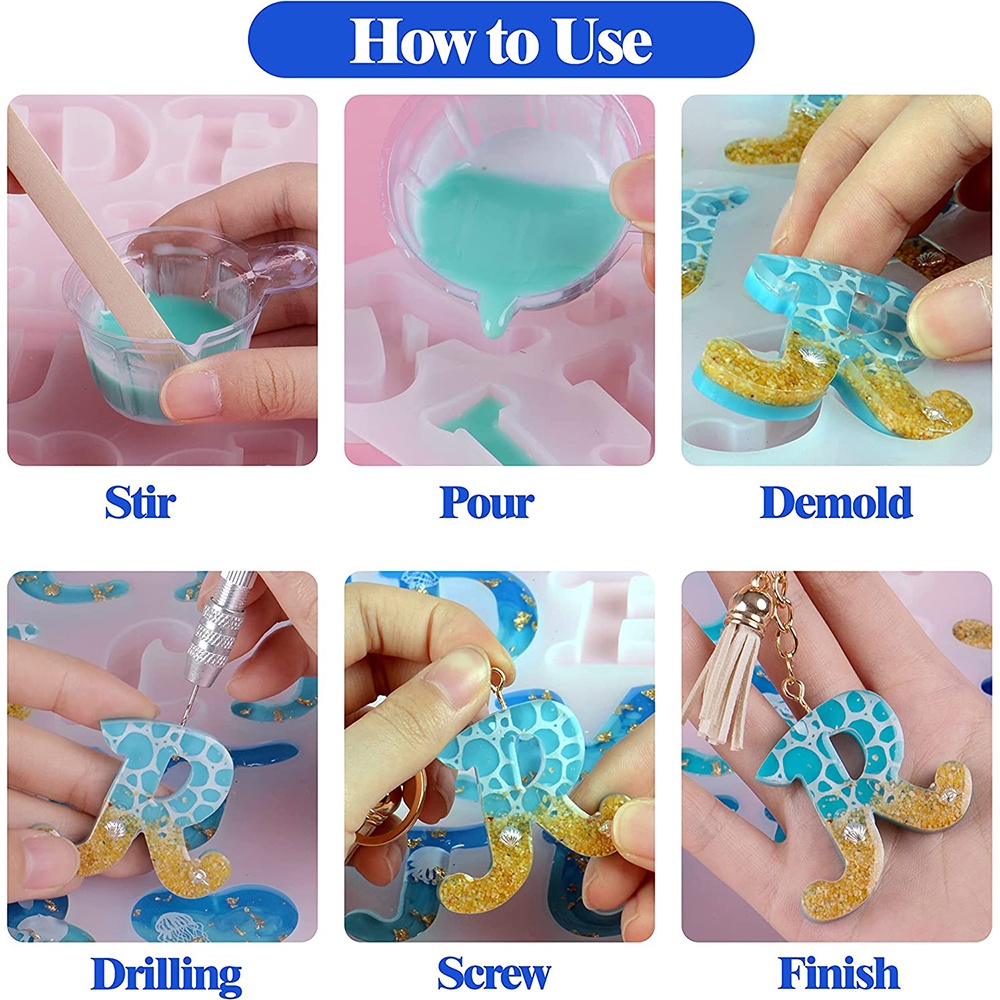 How to Use

Stir

Pour

Demold

Drilling

Screw

Finish