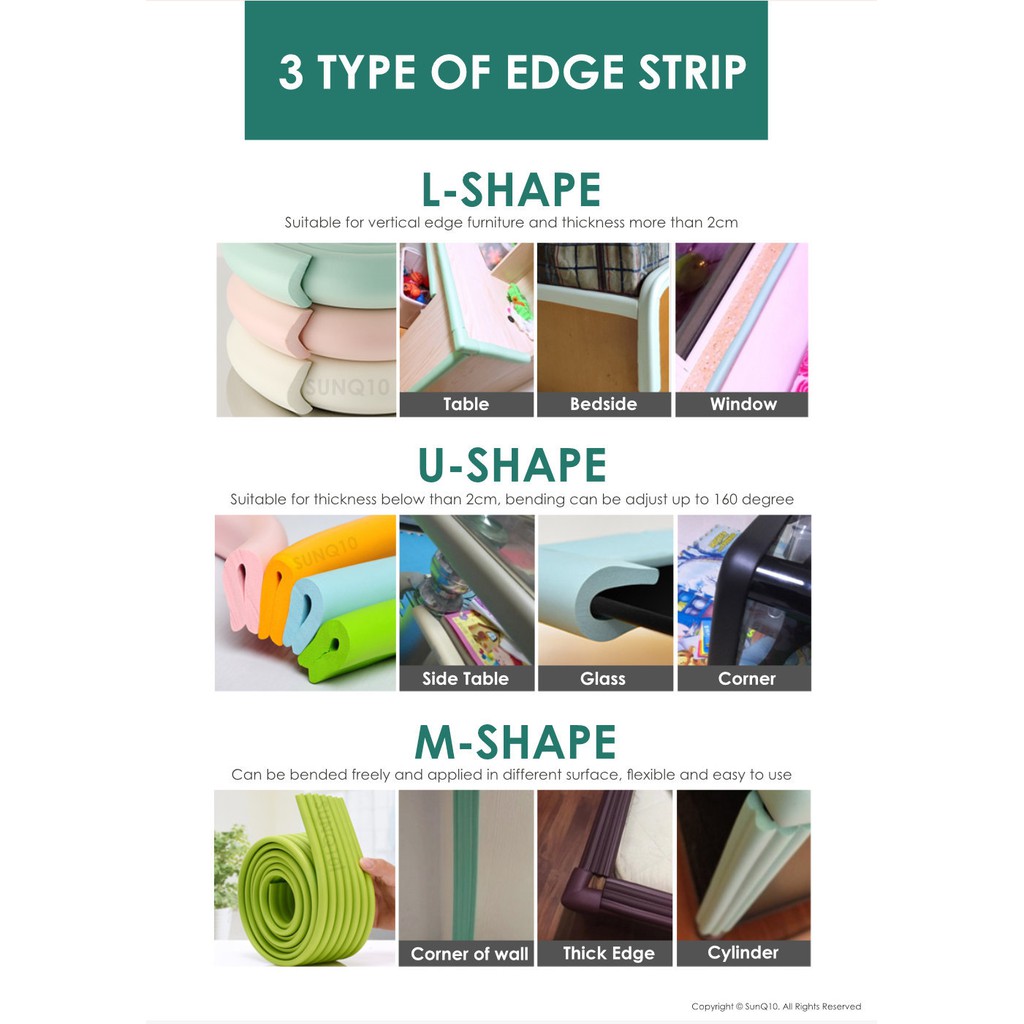 3 TYPE OF EDGE STRIP

L-SHAPE

Suitable for vertical edge furniture and thickness more than 2cm

SUNQ10

Table

Bedside

Window

U-SHAPE

Suitable for thickness below than 2cm, bending can be adjust up to 160 degree

SUNQ10

Side Table

Glass

Corner

M-SHAPE

Can be bended freely and applied in different surface, flexible and easy to use

Corner of wall

Thick Edge

Cylinder

Copyright © SunQ10. All Rights Reserved