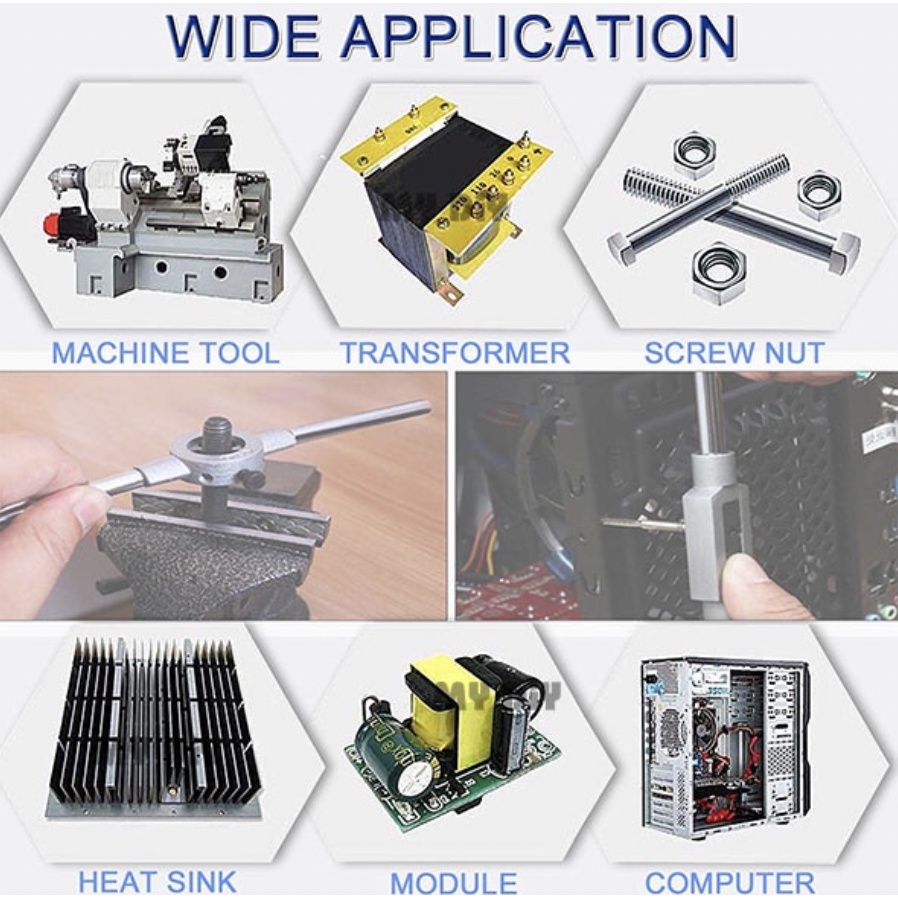 WIDE APPLICATION

MACHINE TOOL

TRANSFORMER

SCREW NUT

HEAT SINK

MODULE

COMPUTER