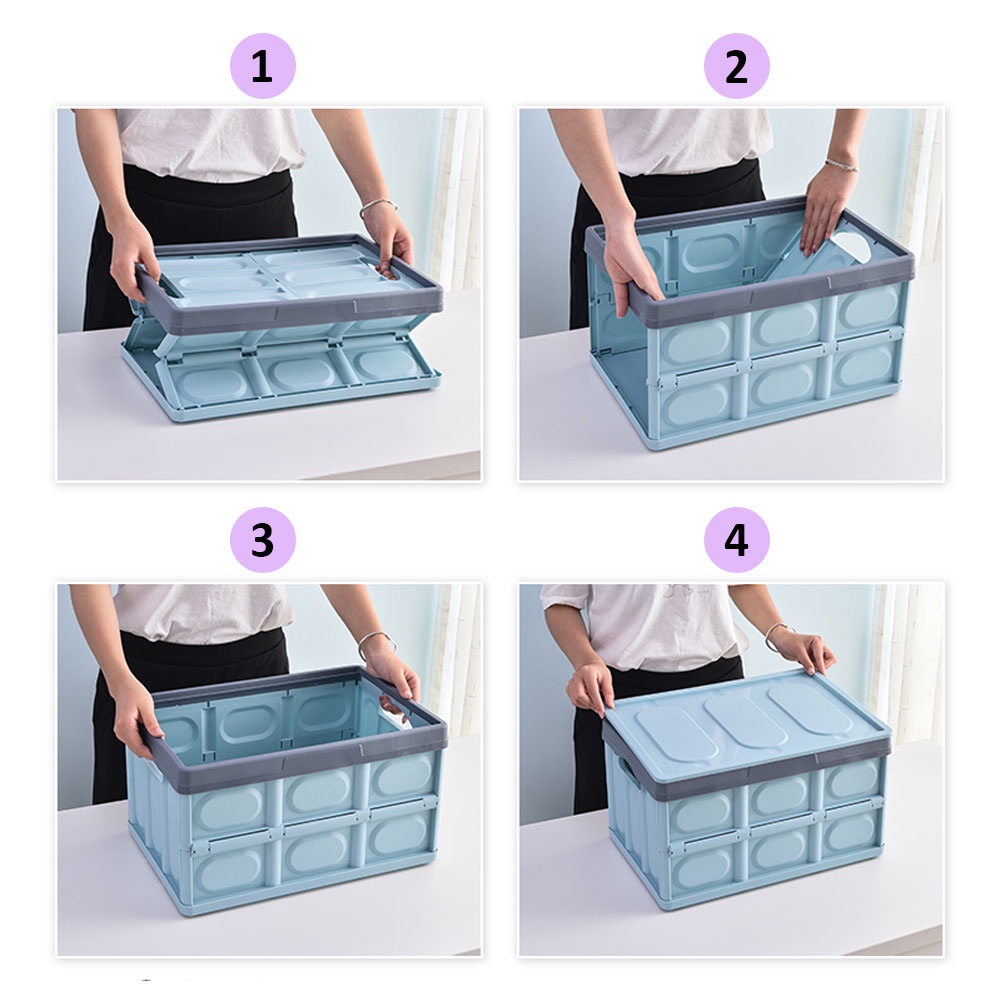 1

2

3

4