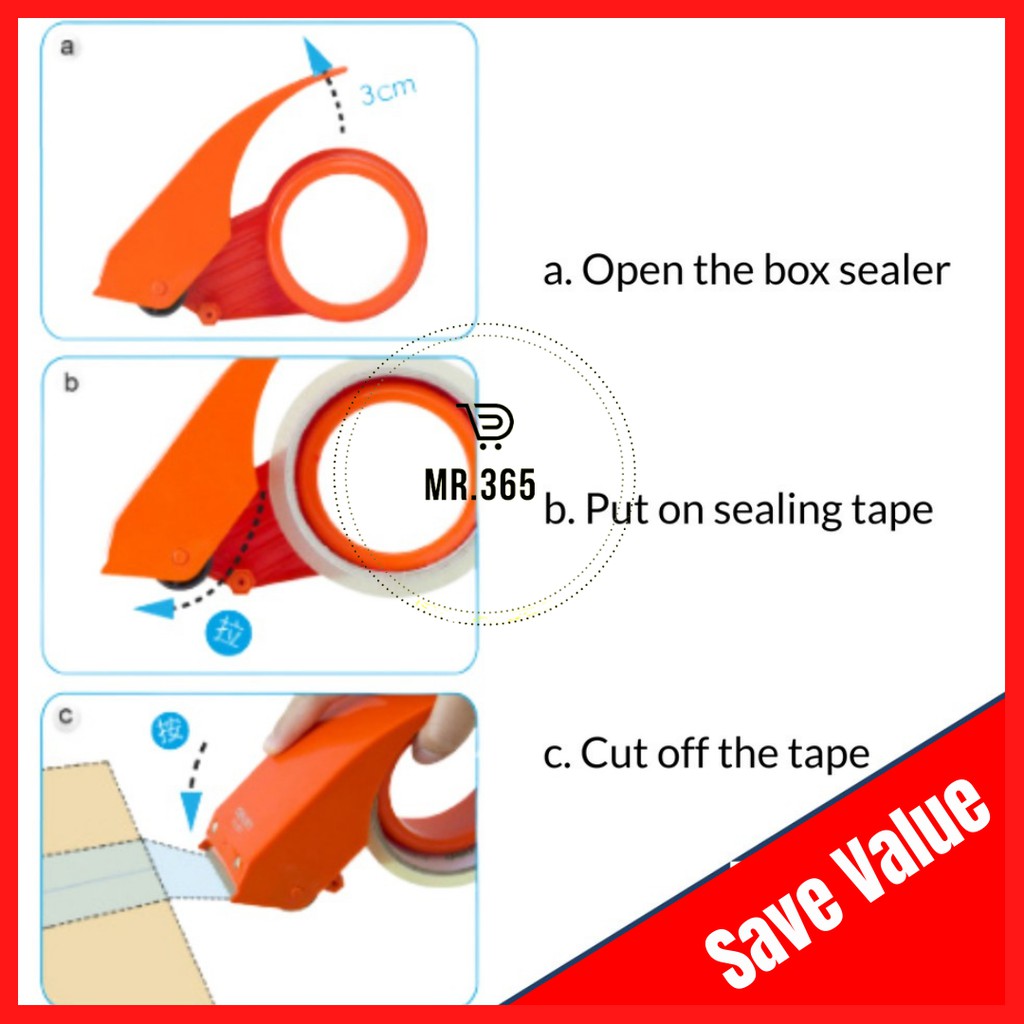 a

3cm

a. Open the box sealer

b

拉

MR.365

b. Put on sealing tape

c

按

c. Cut off the tape

Save Value