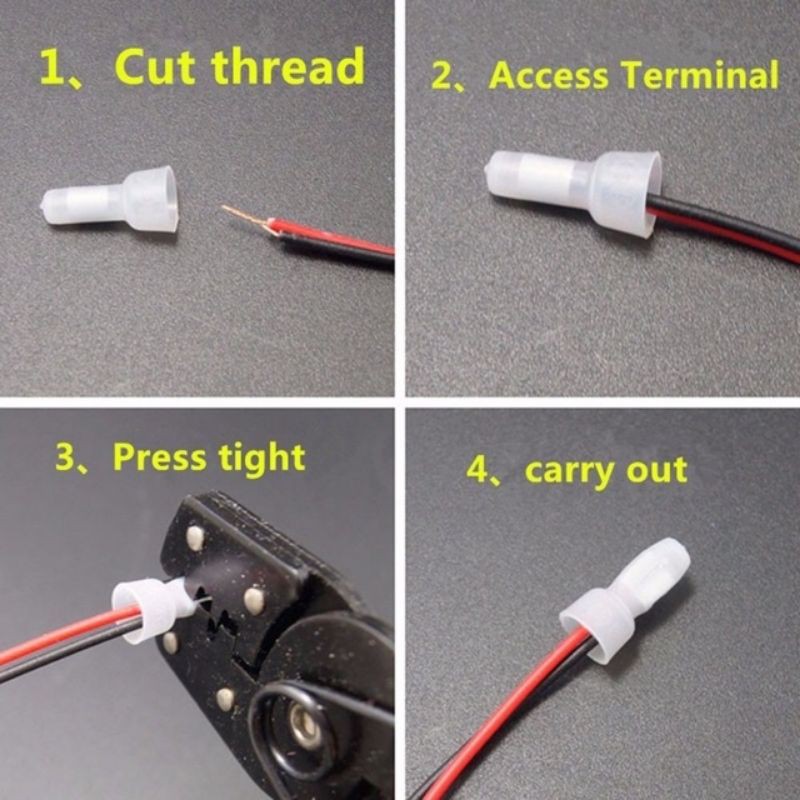 1、Cut thread

2、Access Terminal

3、Press tight

4、carry out