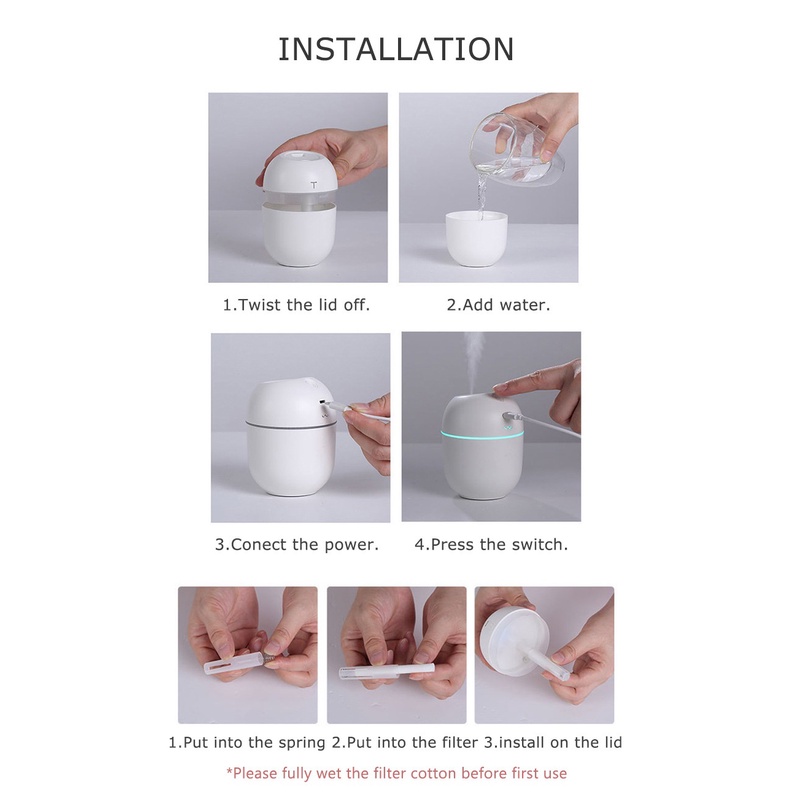 INSTALLATION

1.Twist the lid off.

2.Add water.

3.Conect the power.

4.Press the switch.

1.Put into the spring 2.Put into the filter 3.install on the lid

*Please fully wet the filter cotton before first use