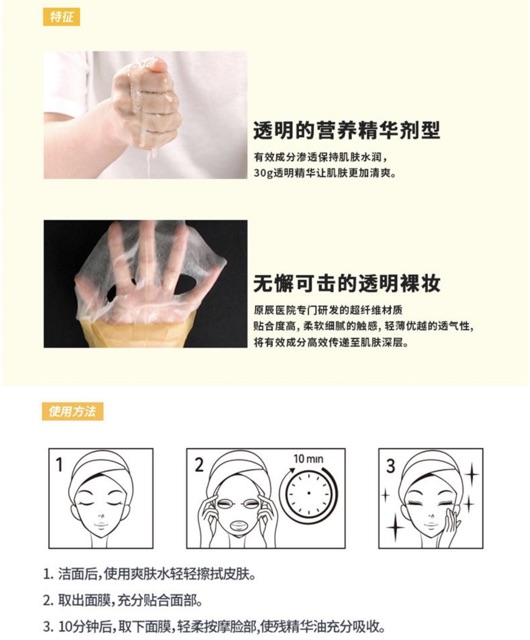 特征

透明的营养精华剂型

有效成分渗透保持肌肤水润，
30g透明精华让肌肤更加清爽。

无懈可击的透明裸妆

原辰医院专门研发的超纤维材质
贴合度高，柔软细腻的触感，轻薄优越的透气性，
将有效成分高效传递至肌肤深层。

使用方法

1

2

10 min

3

1. 洁面后，使用爽肤水轻轻擦拭皮肤。

2. 取出面膜，充分贴合面部。

3. 10分钟后，取下面膜，轻柔按摩脸部，使残精华油充分吸收。