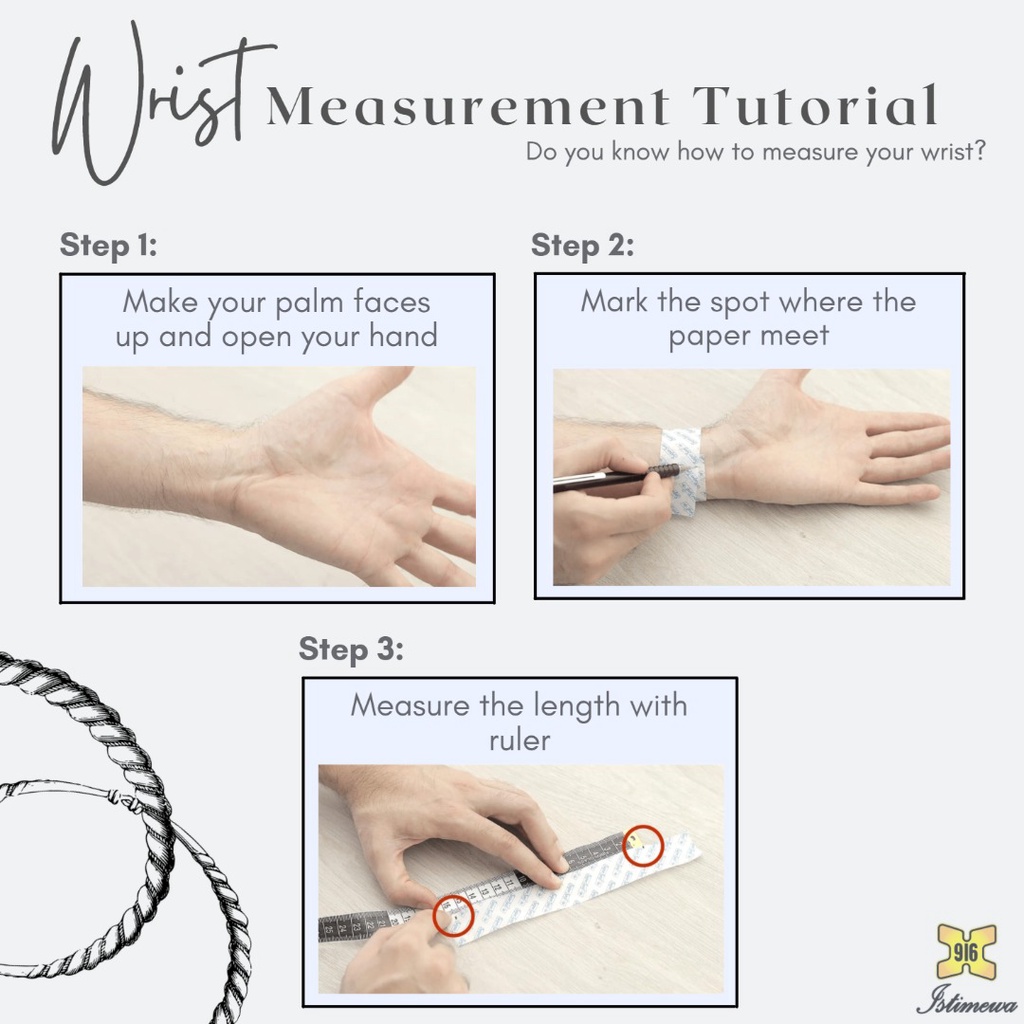 Wrist Measurement Tutorial
Do you know how to measure your wrist?

Step 1:
Make your palm faces up and open your hand

Step 2:
Mark the spot where the paper meet

Step 3:
Measure the length with ruler

916
Istimewa