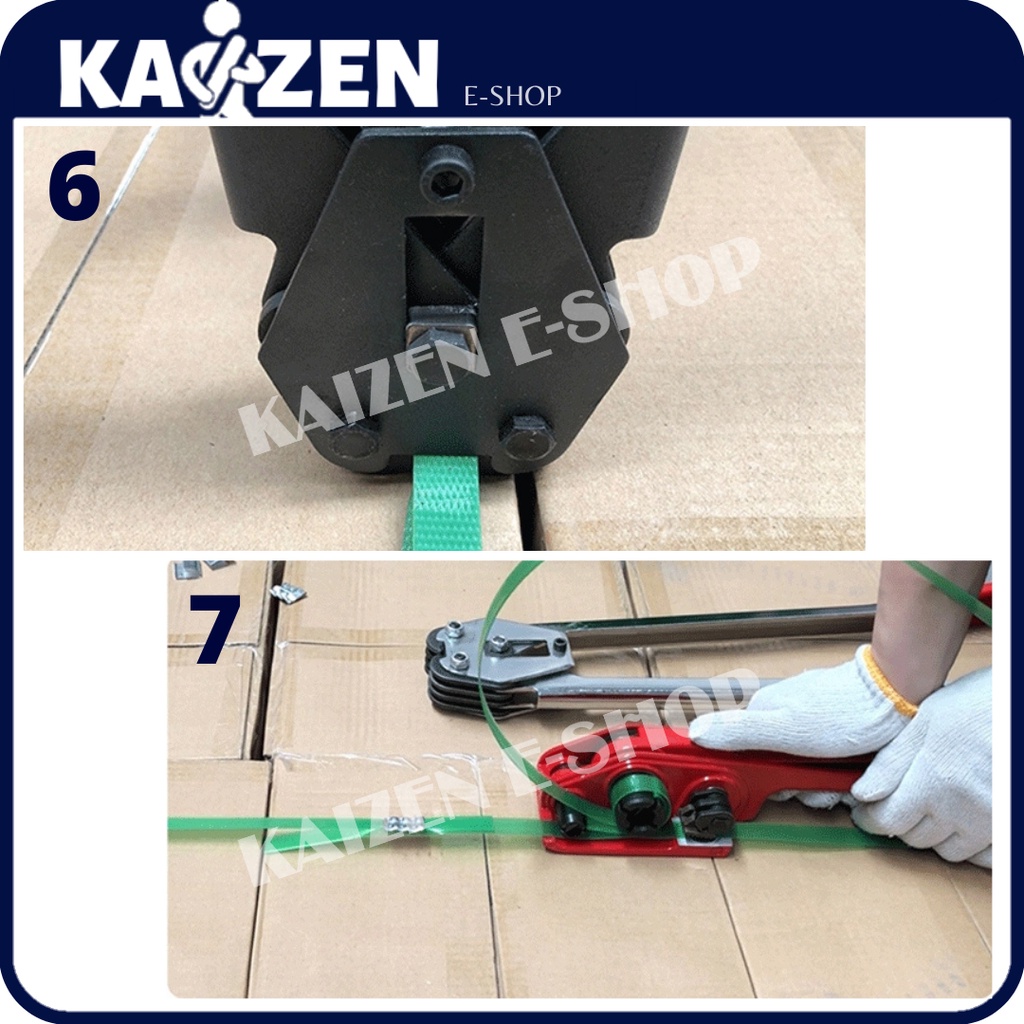 KAIZEN E-SHOP

6

KAIZEN E-SHOP

7

KAIZEN E-SHOP