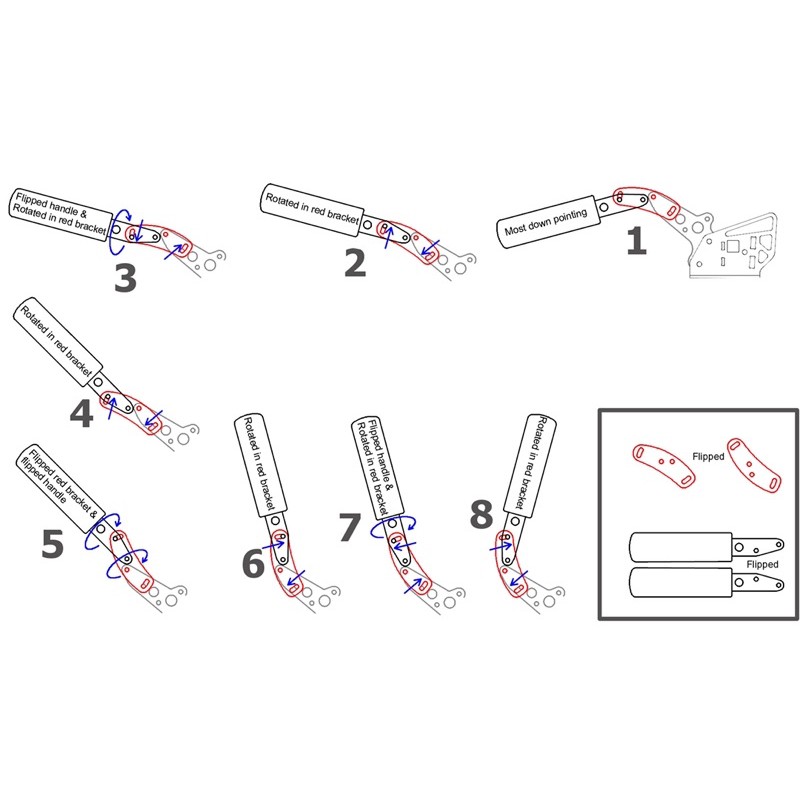 Flipped handle & Rotated in red bracket

3

Rotated in red bracket

2

Most down pointing

1

Rotated in red bracket

4

Flipped red bracket & flipped handle

5

Rotated in red bracket

6

Flipped handle & Rotated in red bracket

7

Rotated in red bracket

8

Flipped

Flipped