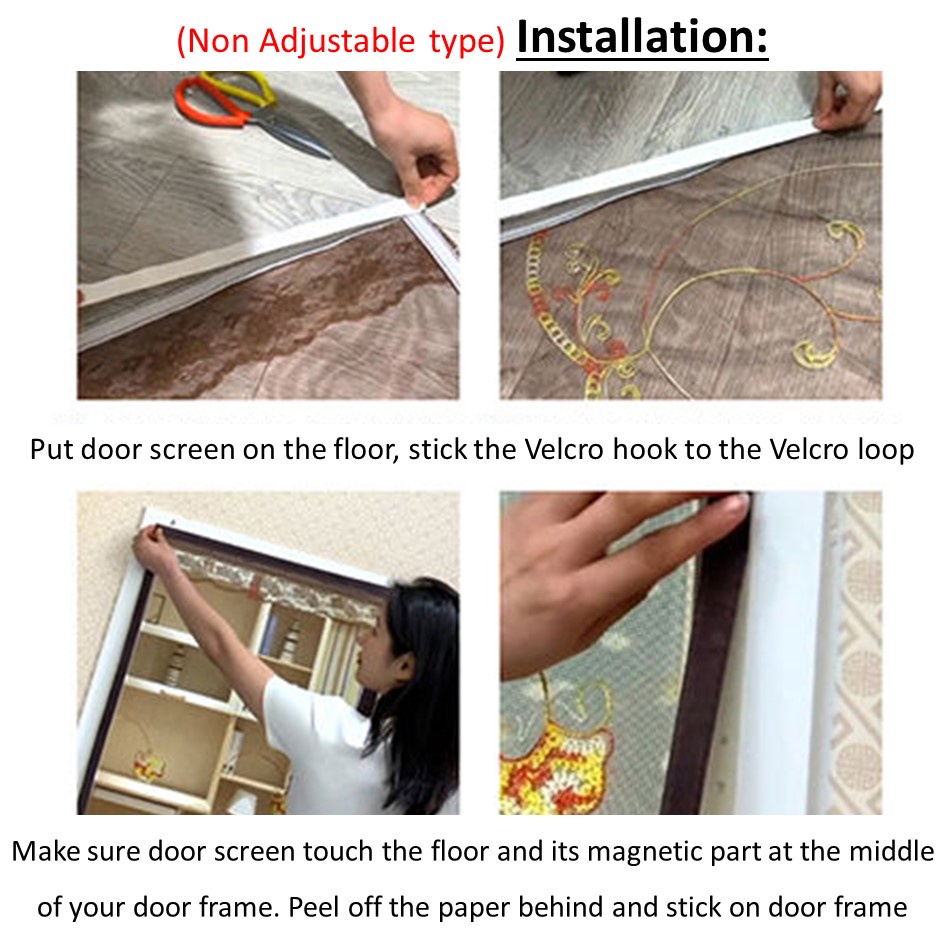 (Non Adjustable type) Installation:

Put door screen on the floor, stick the Velcro hook to the Velcro loop

Make sure door screen touch the floor and its magnetic part at the middle of your door frame. Peel off the paper behind and stick on door frame