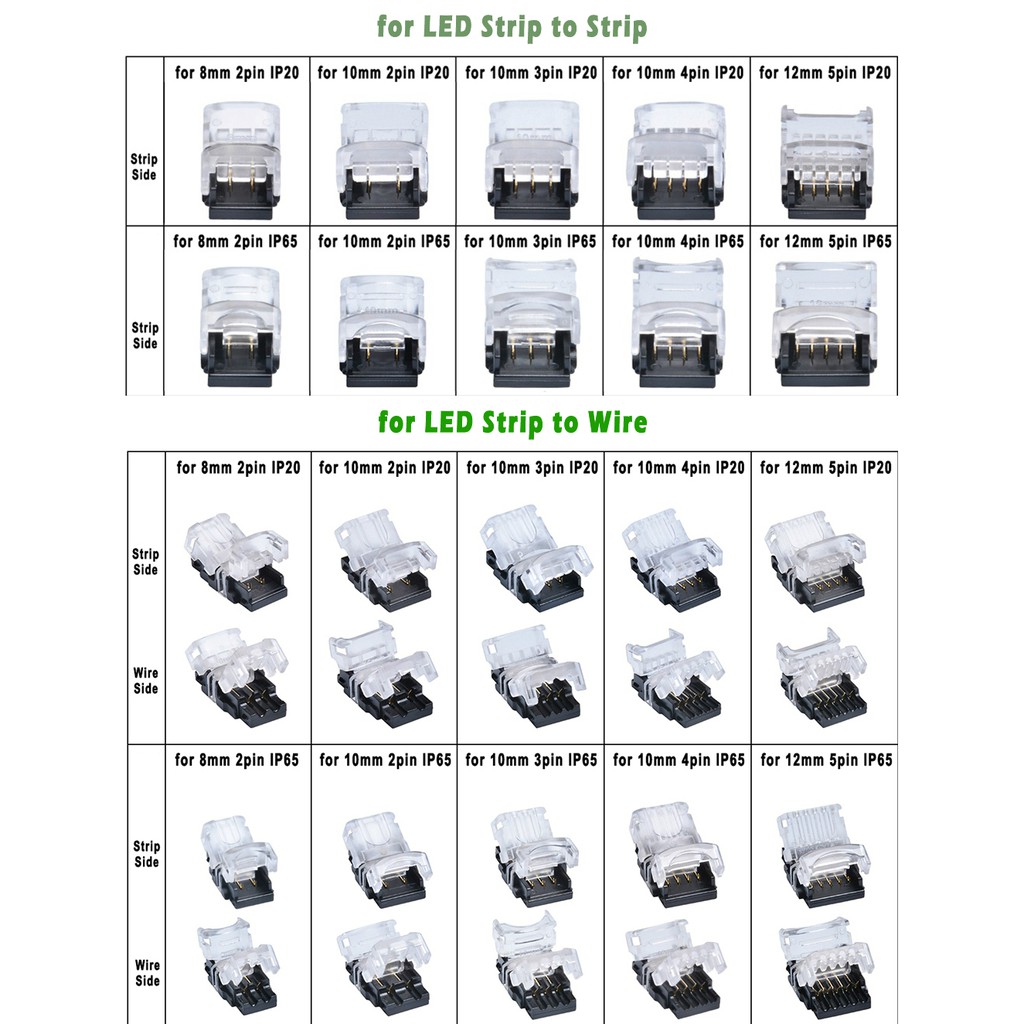 for LED Strip to Strip

| | for 8mm 2pin IP20 | for 10mm 2pin IP20 | for 10mm 3pin IP20 | for 10mm 4pin IP20 | for 12mm 5pin IP20 |
|---|---|---|---|---|---|
| Strip Side | | | | | |
| | for 8mm 2pin IP65 | for 10mm 2pin IP65 | for 10mm 3pin IP65 | for 10mm 4pin IP65 | for 12mm 5pin IP65 |
| Strip Side | | | | | |

for LED Strip to Wire

| | for 8mm 2pin IP20 | for 10mm 2pin IP20 | for 10mm 3pin IP20 | for 10mm 4pin IP20 | for 12mm 5pin IP20 |
|---|---|---|---|---|---|
| Strip Side | | | | | |
| Wire Side | | | | | |
| | for 8mm 2pin IP65 | for 10mm 2pin IP65 | for 10mm 3pin IP65 | for 10mm 4pin IP65 | for 12mm 5pin IP65 |
| Strip Side | | | | | |
| Wire Side | | | | | |