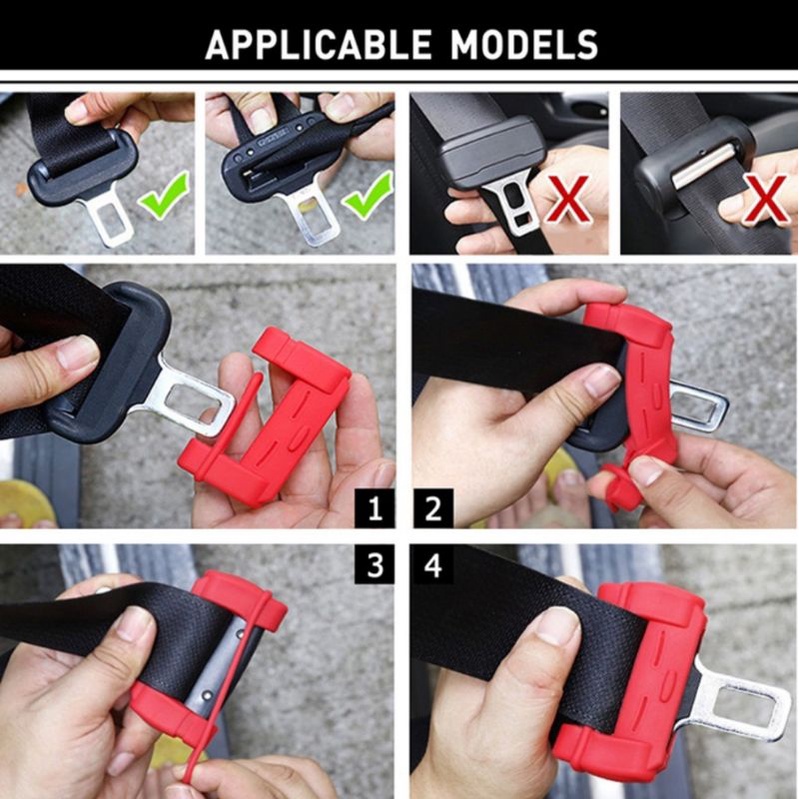 APPLICABLE MODELS

1
2
3
4