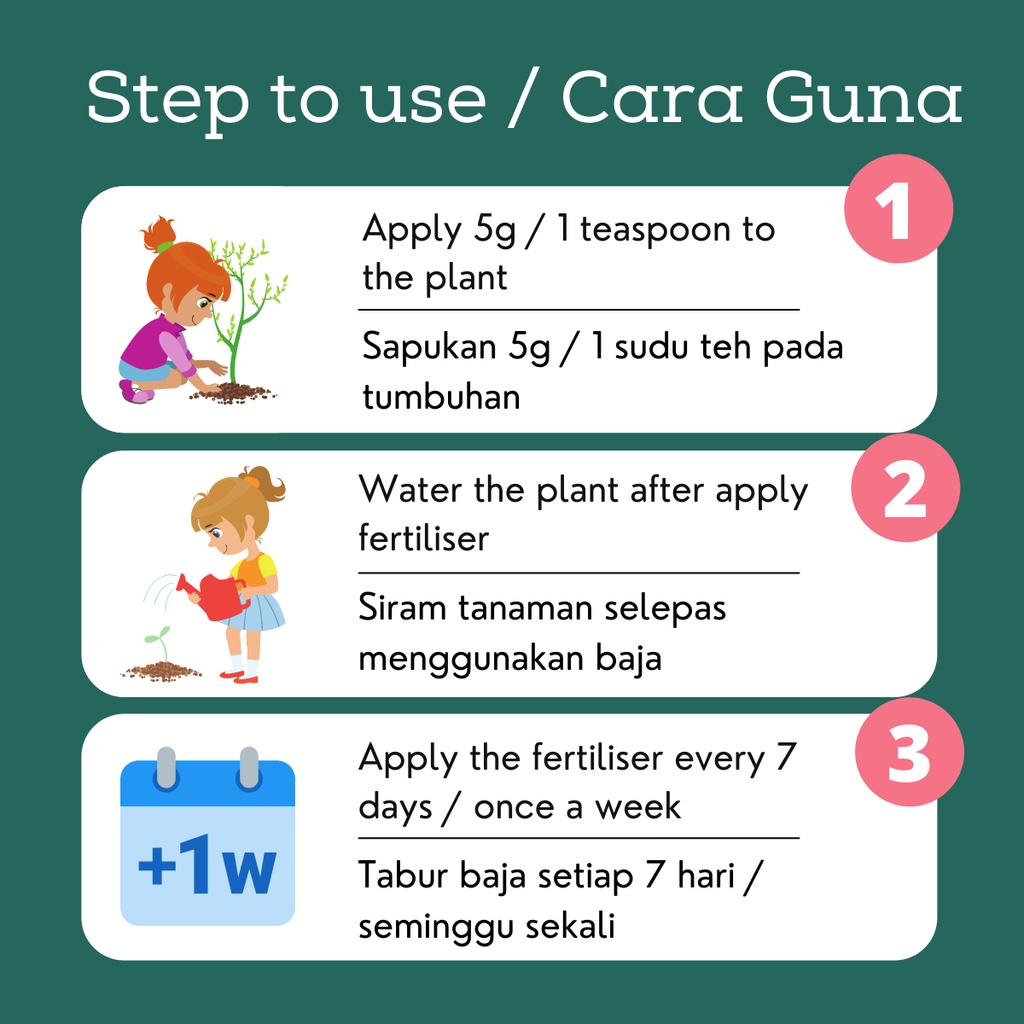 Step to use / Cara Guna

1

Apply 5g / 1 teaspoon to the plant

Sapukan 5g / 1 sudu teh pada tumbuhan

2

Water the plant after apply fertiliser

Siram tanaman selepas menggunakan baja

3

+1w

Apply the fertiliser every 7 days / once a week

Tabur baja setiap 7 hari / seminggu sekali