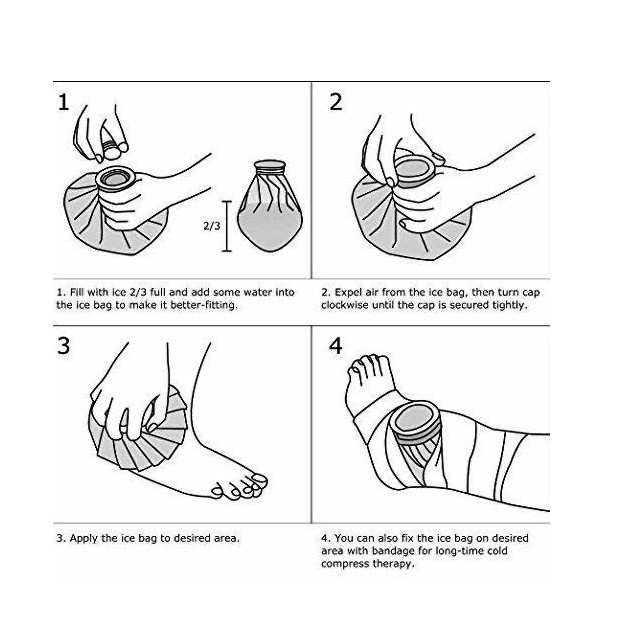 1

2/3

1. Fill with ice 2/3 full and add some water into the ice bag to make it better-fitting.

2

2. Expel air from the ice bag, then turn cap clockwise until the cap is secured tightly.

3

3. Apply the ice bag to desired area.

4

4. You can also fix the ice bag on desired area with bandage for long-time cold compress therapy.