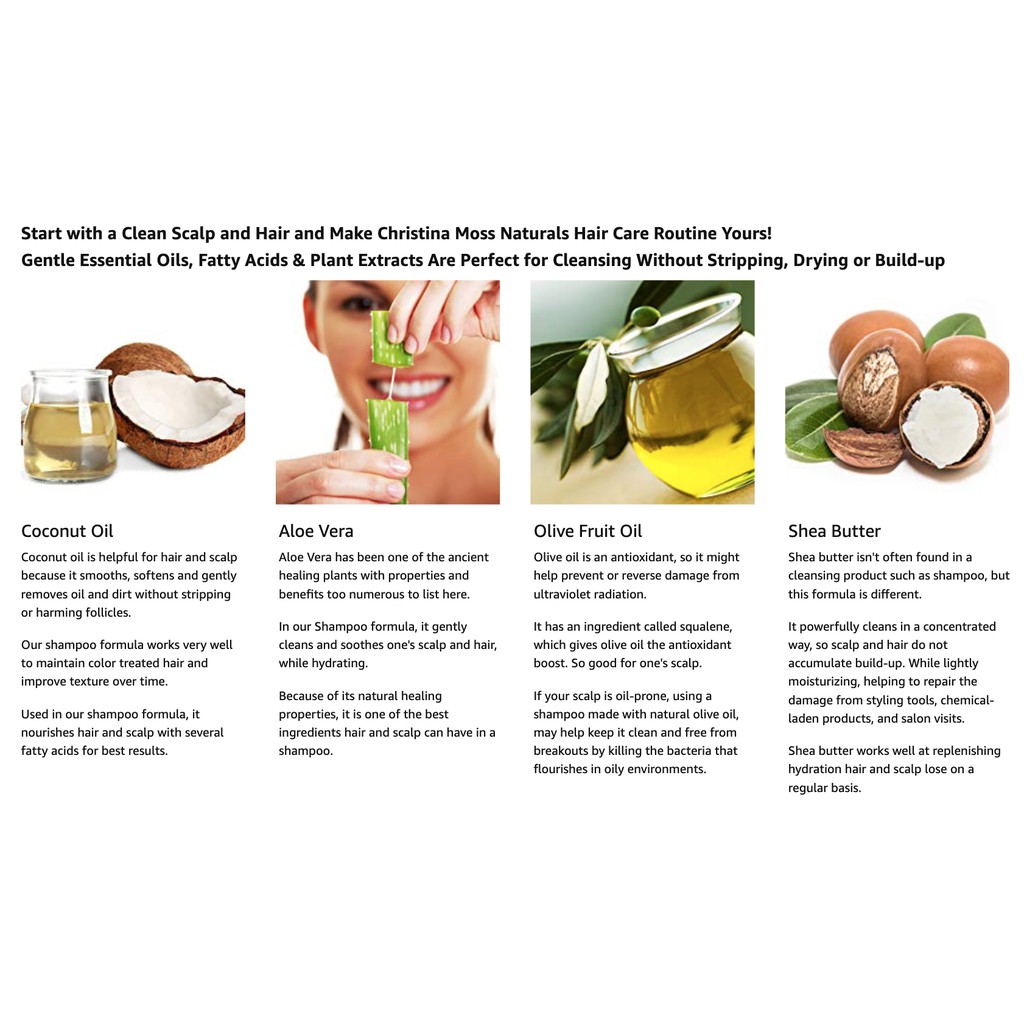 Start with a Clean Scalp and Hair and Make Christina Moss Naturals Hair Care Routine Yours!
Gentle Essential Oils, Fatty Acids & Plant Extracts Are Perfect for Cleansing Without Stripping, Drying or Build-up

Coconut Oil

Coconut oil is helpful for hair and scalp because it smooths, softens and gently removes oil and dirt without stripping or harming follicles.

Our shampoo formula works very well to maintain color treated hair and improve texture over time.

Used in our shampoo formula, it nourishes hair and scalp with several fatty acids for best results.

Aloe Vera

Aloe Vera has been one of the ancient healing plants with properties and benefits too numerous to list here.

In our Shampoo formula, it gently cleans and soothes one's scalp and hair, while hydrating.

Because of its natural healing properties, it is one of the best ingredients hair and scalp can have in a shampoo.

Olive Fruit Oil

Olive oil is an antioxidant, so it might help prevent or reverse damage from ultraviolet radiation.

It has an ingredient called squalene, which gives olive oil the antioxidant boost. So good for one's scalp.

If your scalp is oil-prone, using a shampoo made with natural olive oil, may help keep it clean and free from breakouts by killing the bacteria that flourishes in oily environments.

Shea Butter

Shea butter isn't often found in a cleansing product such as shampoo, but this formula is different.

It powerfully cleans in a concentrated way, so scalp and hair do not accumulate build-up. While lightly moisturizing, helping to repair the damage from styling tools, chemical-laden products, and salon visits.

Shea butter works well at replenishing hydration hair and scalp lose on a regular basis.