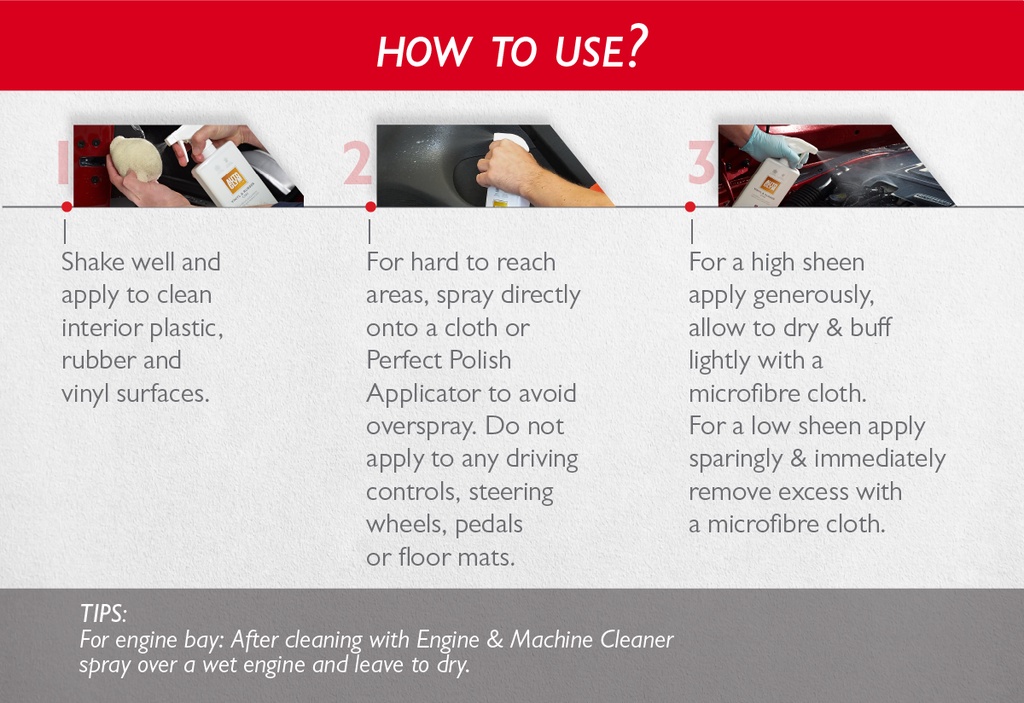 HOW TO USE?

1

Shake well and apply to clean interior plastic, rubber and vinyl surfaces.

2

For hard to reach areas, spray directly onto a cloth or Perfect Polish Applicator to avoid overspray. Do not apply to any driving controls, steering wheels, pedals or floor mats.

3

For a high sheen apply generously, allow to dry & buff lightly with a microfibre cloth. For a low sheen apply sparingly & immediately remove excess with a microfibre cloth.

TIPS:
For engine bay: After cleaning with Engine & Machine Cleaner spray over a wet engine and leave to dry.