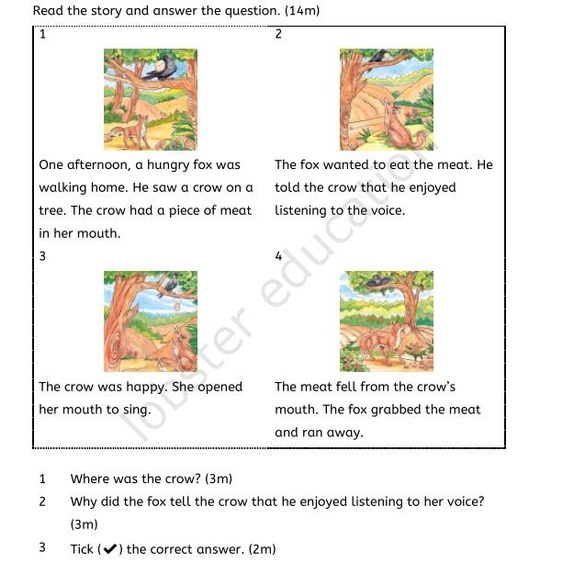 Read the story and answer the question. (14m)

1

One afternoon, a hungry fox was walking home. He saw a crow on a tree. The crow had a piece of meat in her mouth.

2

The fox wanted to eat the meat. He told the crow that he enjoyed listening to the voice.

3

The crow was happy. She opened her mouth to sing.

4

The meat fell from the crow's mouth. The fox grabbed the meat and ran away.

lobster education

1 Where was the crow? (3m)

2 Why did the fox tell the crow that he enjoyed listening to her voice? (3m)

3 Tick (✔) the correct answer. (2m)