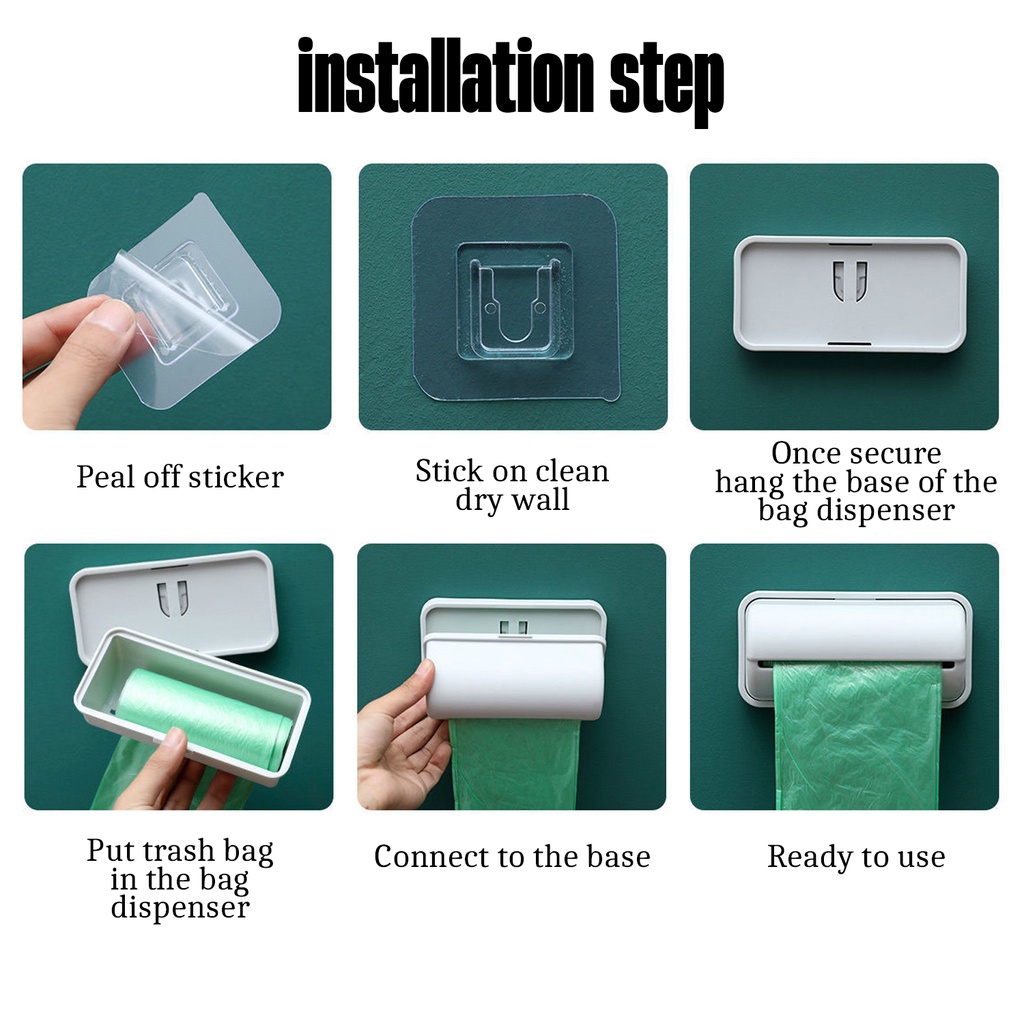 installation step

Peal off sticker

Stick on clean dry wall

Once secure hang the base of the bag dispenser

Put trash bag in the bag dispenser

Connect to the base

Ready to use