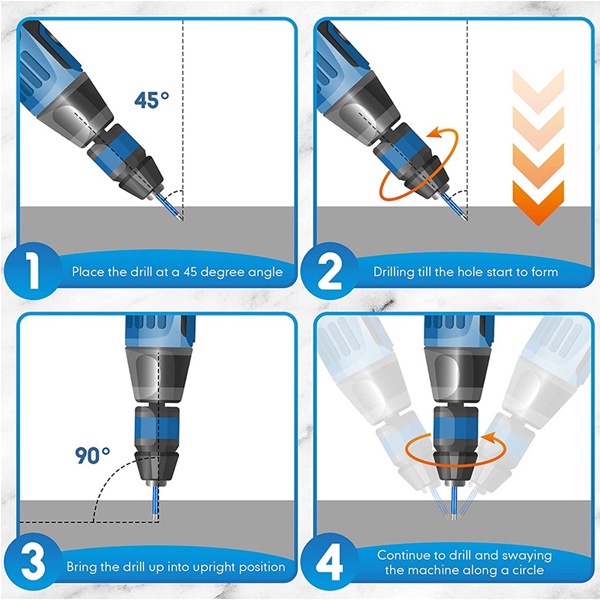 45°

1 Place the drill at a 45 degree angle

2 Drilling till the hole start to form

90°

3 Bring the drill up into upright position

4 Continue to drill and swaying the machine along a circle