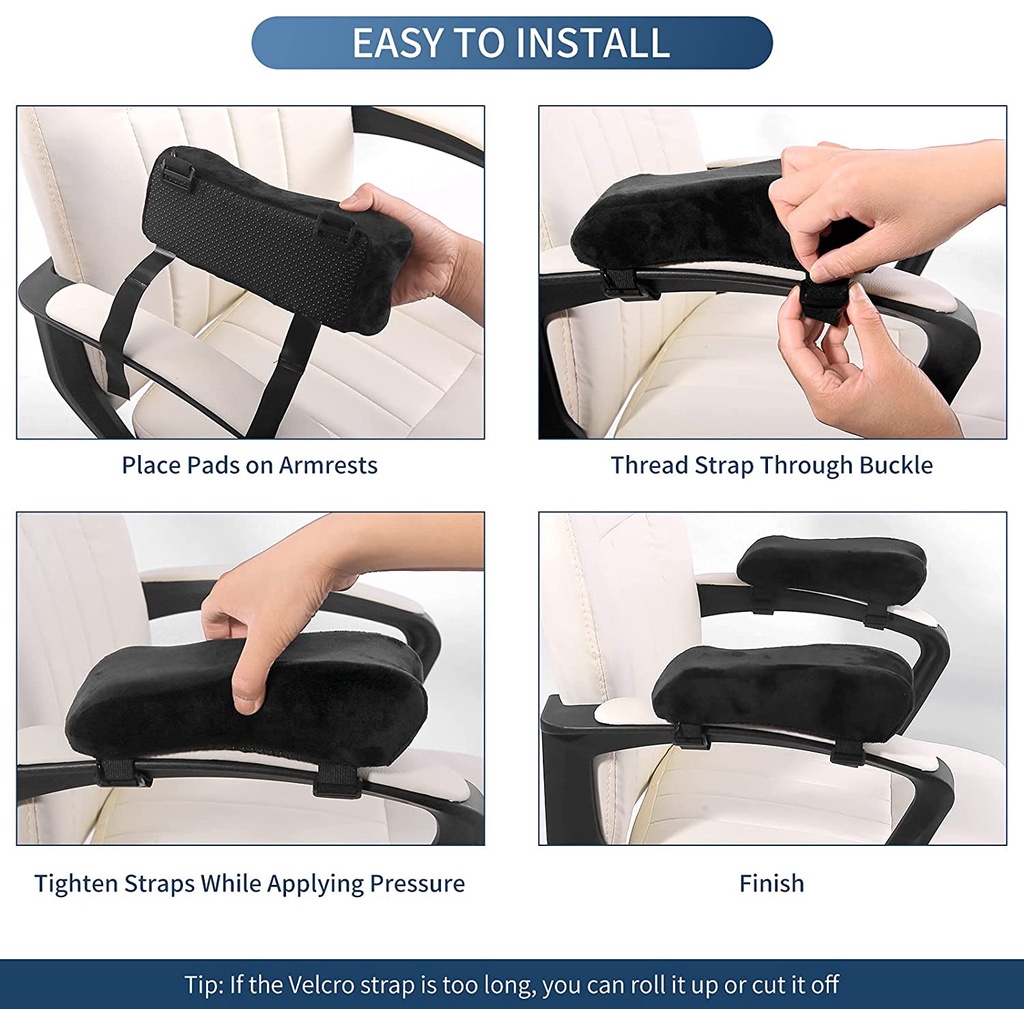 EASY TO INSTALL

Place Pads on Armrests

Thread Strap Through Buckle

Tighten Straps While Applying Pressure

Finish

Tip: If the Velcro strap is too long, you can roll it up or cut it off