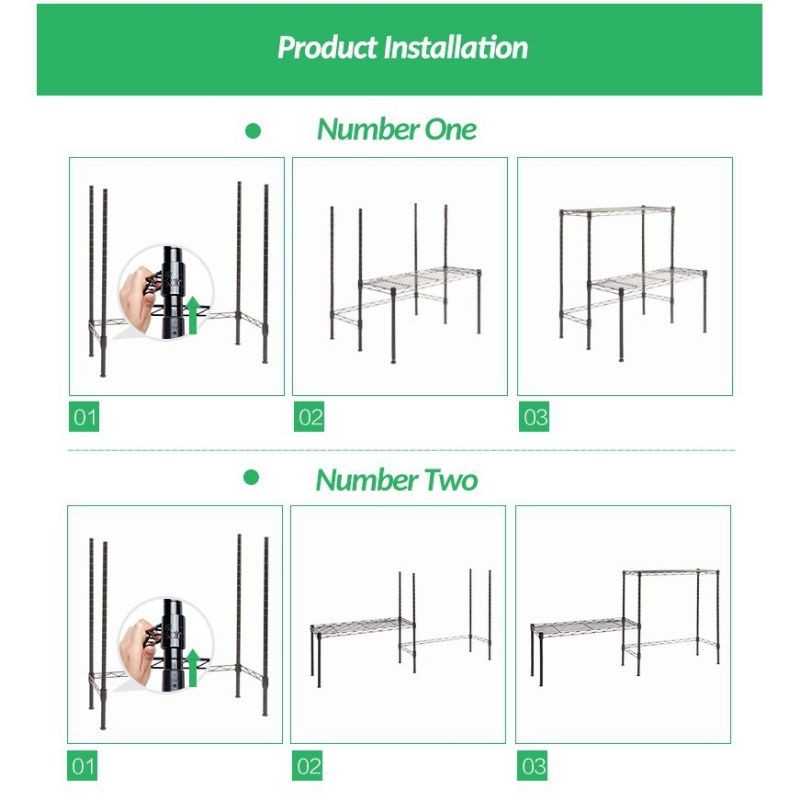 Product Installation

Number One

01

02

03

Number Two

01

02

03