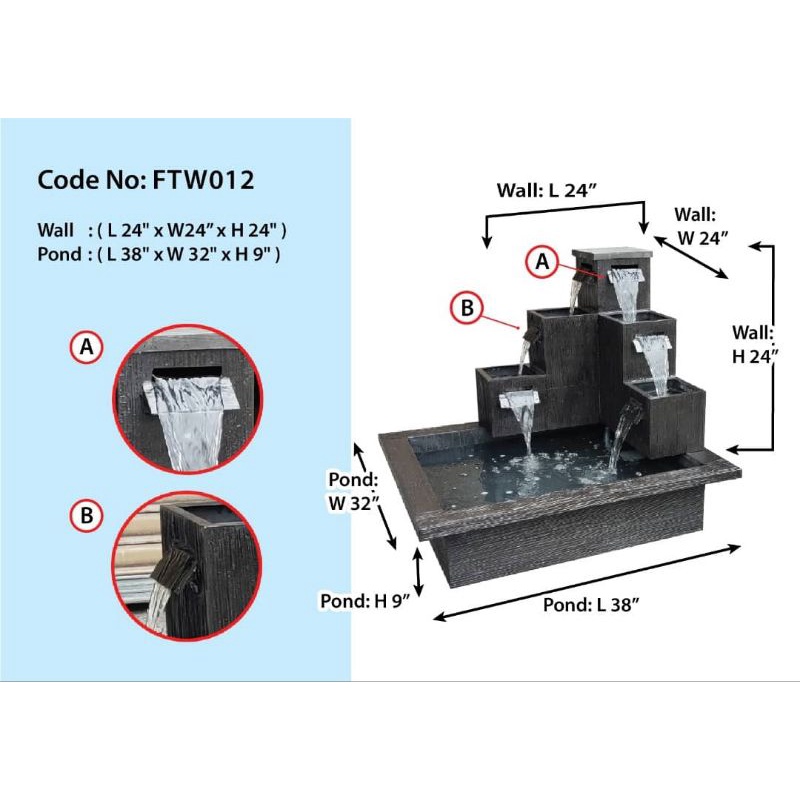 Code No: FTW012

Wall : ( L 24" x W24" x H 24" )
Pond : ( L 38" x W 32" x H 9" )

A

B

Wall: L 24"

Wall: W 24"

A

B

Wall: H 24"

Pond: W 32"

Pond: H 9"

Pond: L 38"