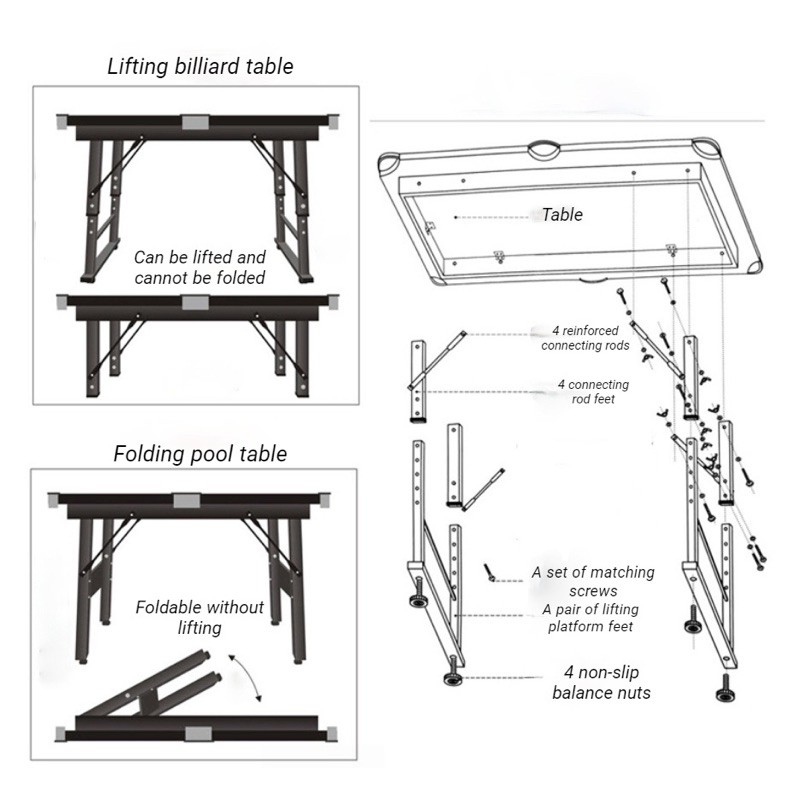 Lifting billiard table

Can be lifted and cannot be folded

Folding pool table

Foldable without lifting

Table

4 reinforced connecting rods

4 connecting rod feet

A set of matching screws

A pair of lifting platform feet

4 non-slip balance nuts