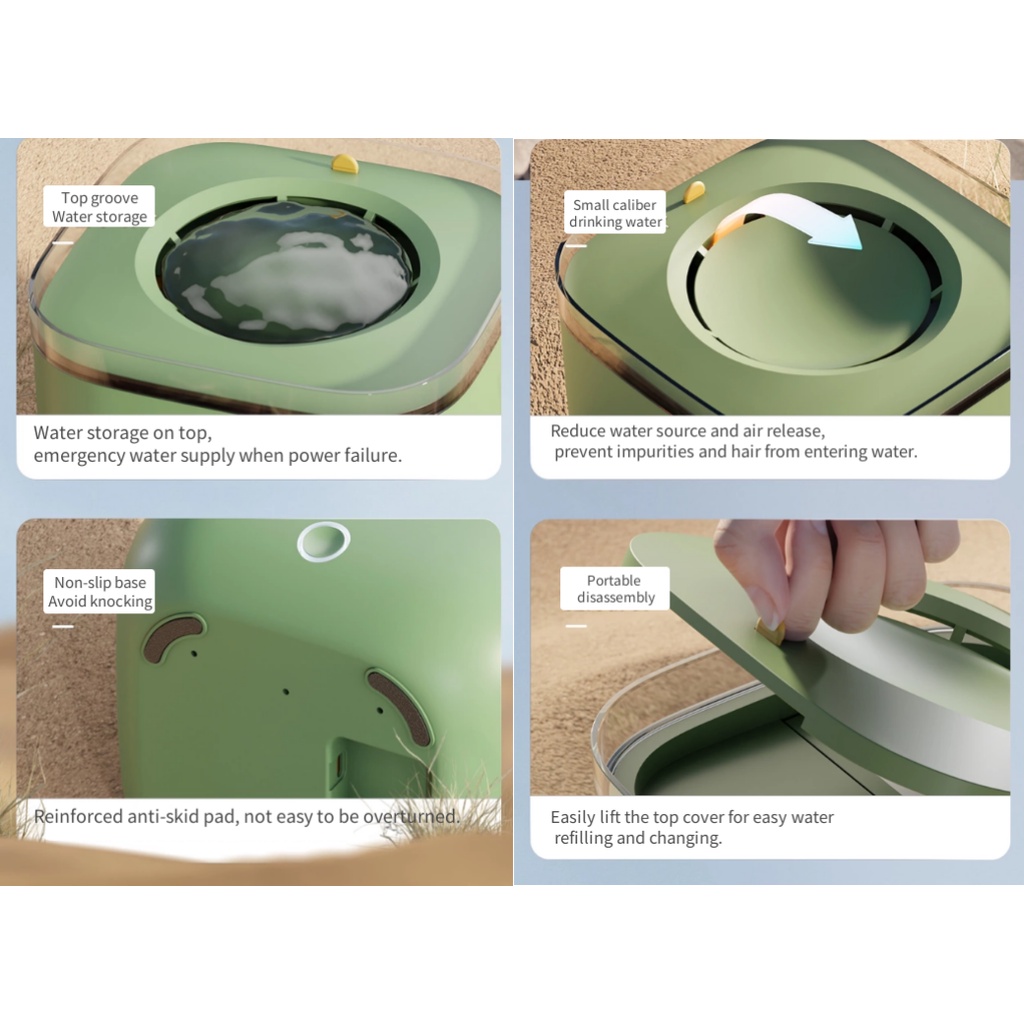 Top groove
Water storage

Water storage on top,
emergency water supply when power failure.

Small caliber
drinking water

Reduce water source and air release,
prevent impurities and hair from entering water.

Non-slip base
Avoid knocking

Reinforced anti-skid pad, not easy to be overturned.

Portable
disassembly

Easily lift the top cover for easy water refilling and changing.