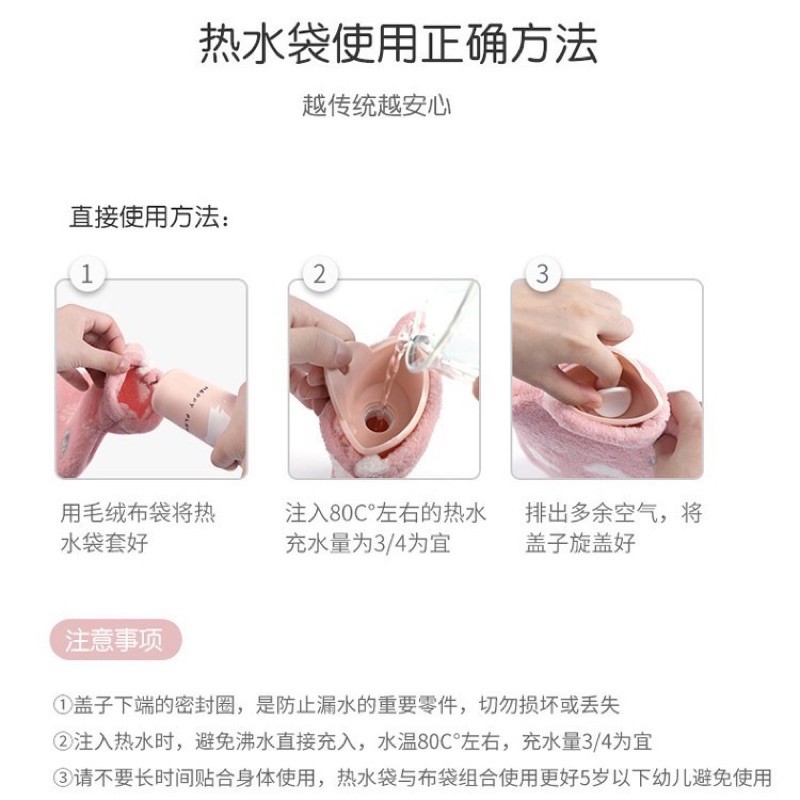 热水袋使用正确方法

越传统越安心

直接使用方法：

1

用毛绒布袋将热水袋套好

2

注入80C°左右的热水充水量为3/4为宜

3

排出多余空气，将盖子旋盖好

注意事项

①盖子下端的密封圈，是防止漏水的重要零件，切勿损坏或丢失

②注入热水时，避免沸水直接充入，水温80C°左右，充水量3/4为宜

③请不要长时间贴合身体使用，热水袋与布袋组合使用更好5岁以下幼儿避免使用