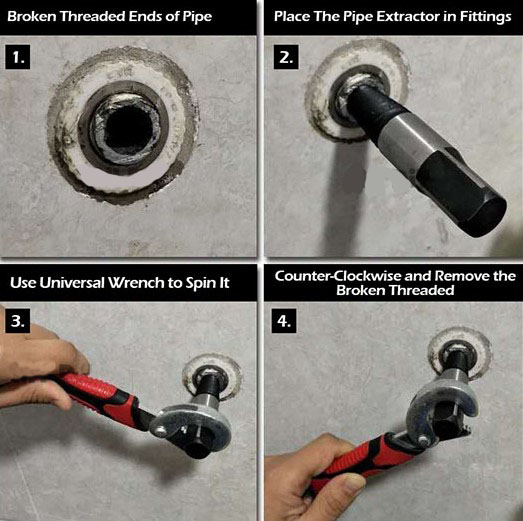 Broken Threaded Ends of Pipe

1.

Place The Pipe Extractor in Fittings

2.

Use Universal Wrench to Spin It

3.

Counter-Clockwise and Remove the Broken Threaded

4.