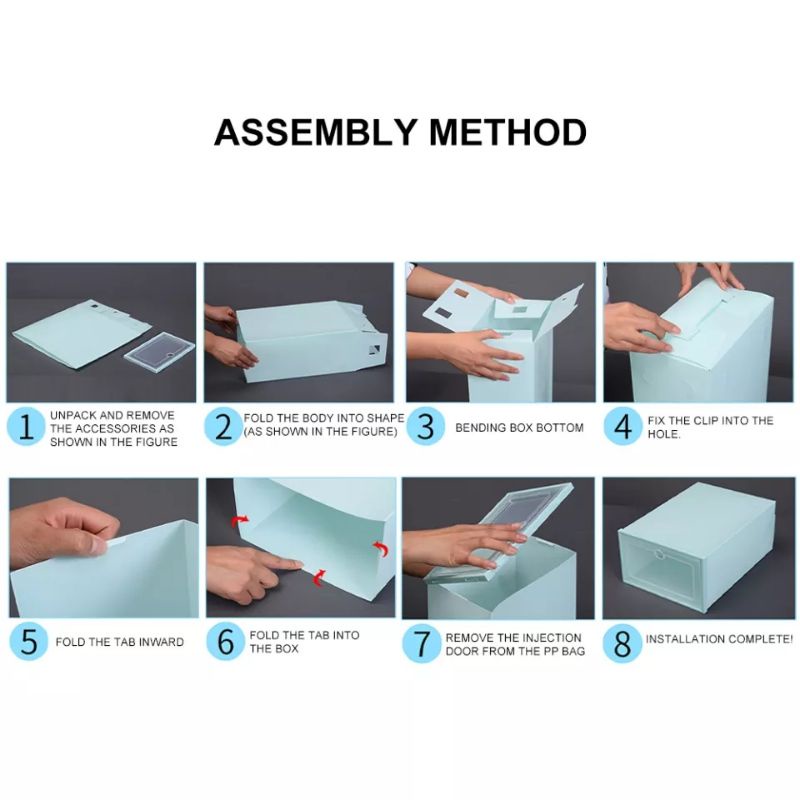 ASSEMBLY METHOD

1 UNPACK AND REMOVE THE ACCESSORIES AS SHOWN IN THE FIGURE

2 FOLD THE BODY INTO SHAPE (AS SHOWN IN THE FIGURE)

3 BENDING BOX BOTTOM

4 FIX THE CLIP INTO THE HOLE.

5 FOLD THE TAB INWARD

6 FOLD THE TAB INTO THE BOX

7 REMOVE THE INJECTION DOOR FROM THE PP BAG

8 INSTALLATION COMPLETE!