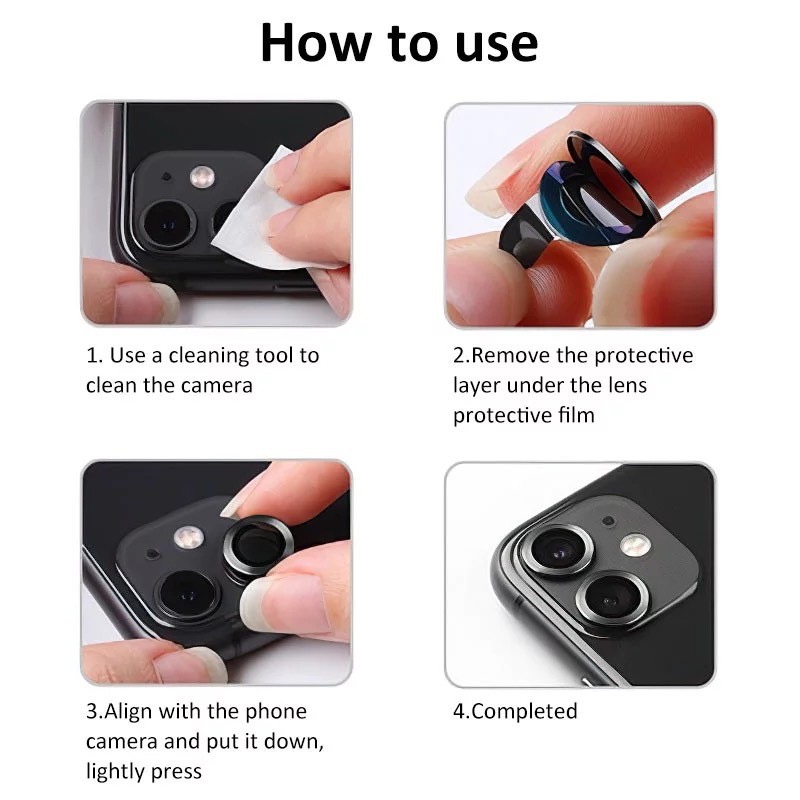 How to use

1. Use a cleaning tool to clean the camera

2.Remove the protective layer under the lens protective film

3.Align with the phone camera and put it down, lightly press

4.Completed