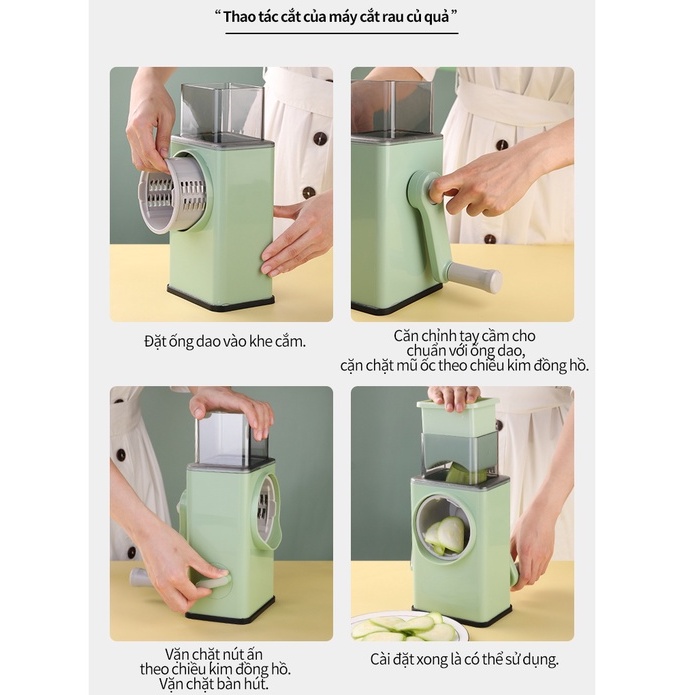 “ Thao tác cắt của máy cắt rau củ quả ”

Đặt ống dao vào khe cắm.

Căn chỉnh tay cầm cho chuẩn với ống dao, cặn chặt mũ ốc theo chiều kim đồng hồ.

Vặn chặt nút ấn theo chiều kim đồng hồ. Vặn chặt bàn hút.

Cài đặt xong là có thể sử dụng.