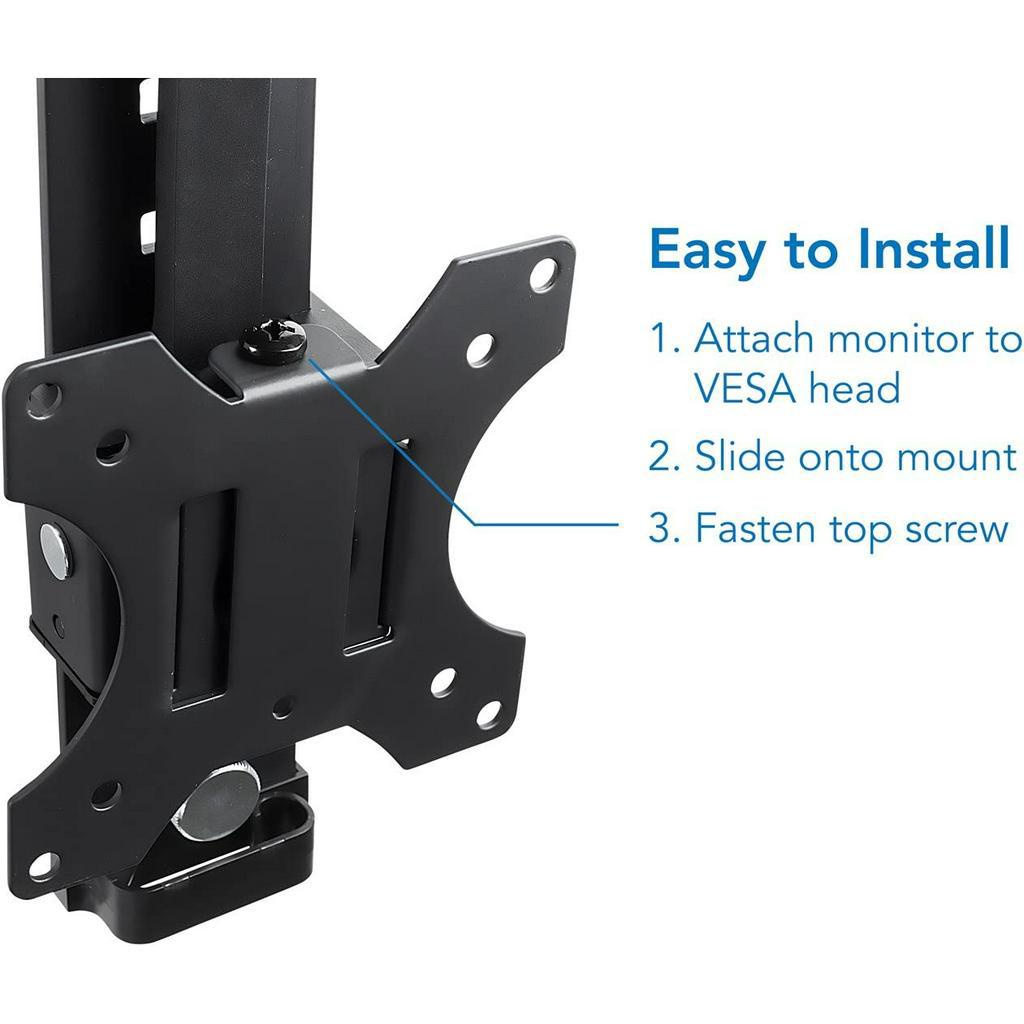 Easy to Install

1. Attach monitor to VESA head

2. Slide onto mount

3. Fasten top screw