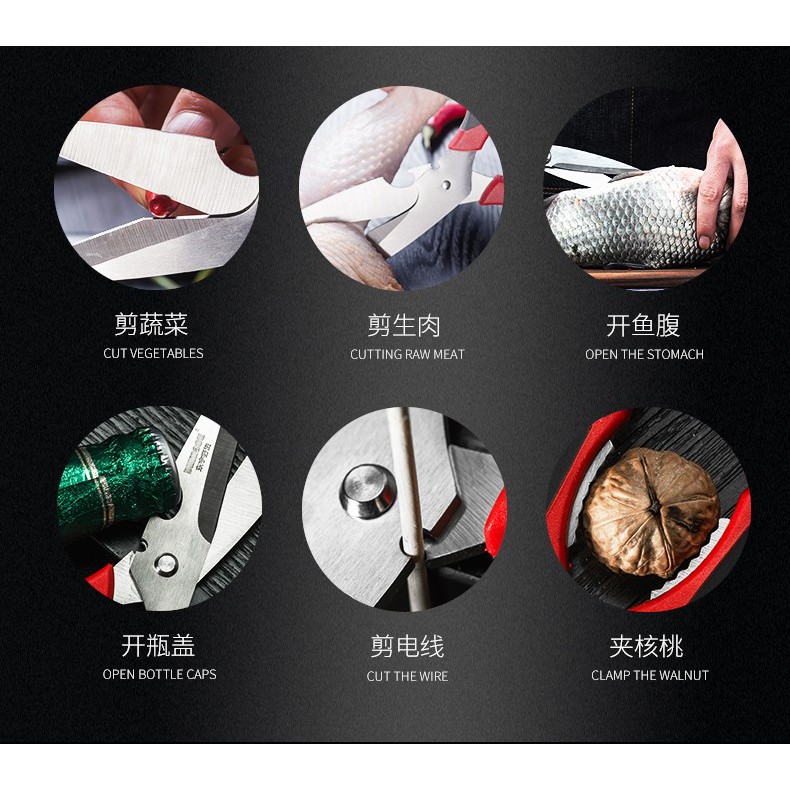 剪蔬菜
CUT VEGETABLES

剪生肉
CUTTING RAW MEAT

开鱼腹
OPEN THE STOMACH

开瓶盖
OPEN BOTTLE CAPS

剪电线
CUT THE WIRE

夹核桃
CLAMP THE WALNUT