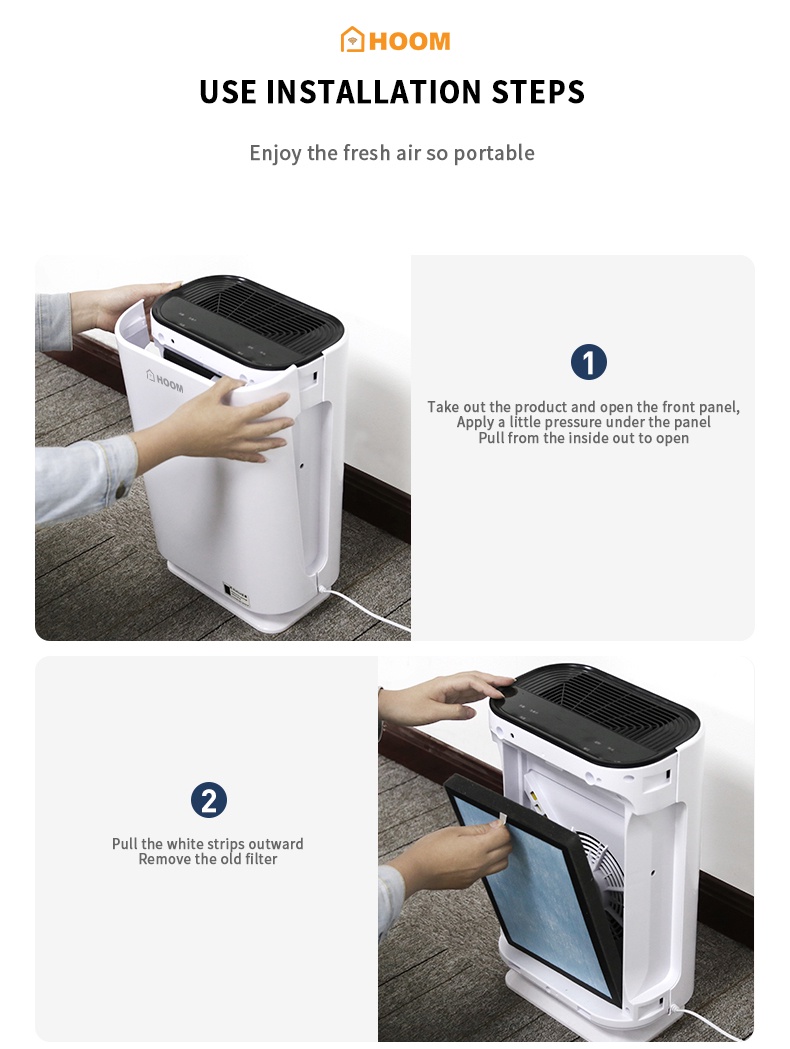 HOOM

USE INSTALLATION STEPS

Enjoy the fresh air so portable

HOOM

1

Take out the product and open the front panel,
Apply a little pressure under the panel
Pull from the inside out to open

2

Pull the white strips outward
Remove the old filter