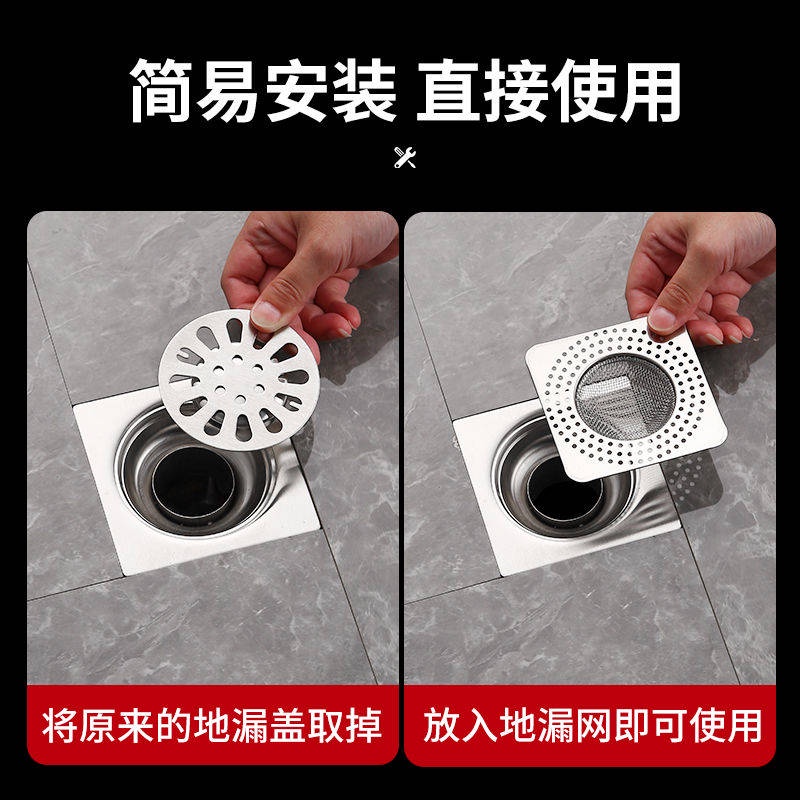 简易安装 直接使用

将原来的地漏盖取掉

放入地漏网即可使用