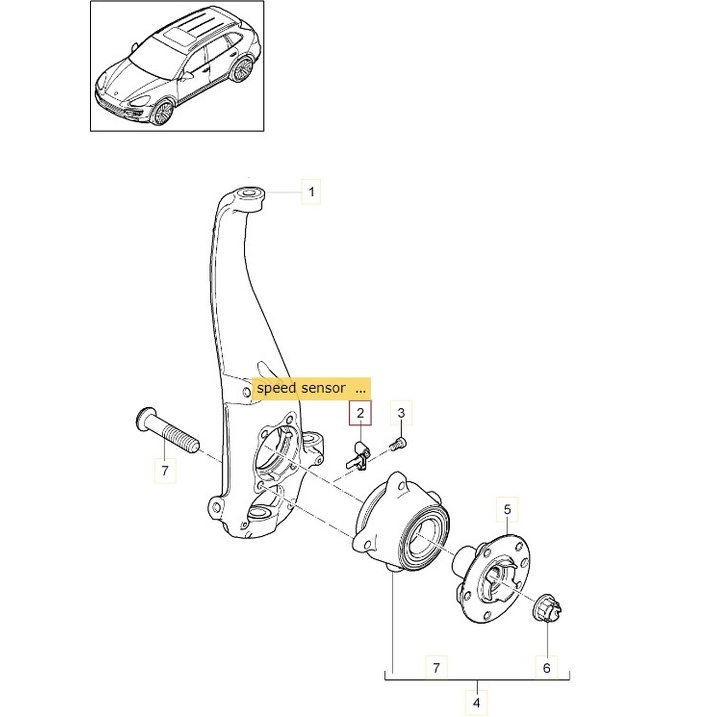 1

speed sensor ...

2

3

7

5

7

6

4